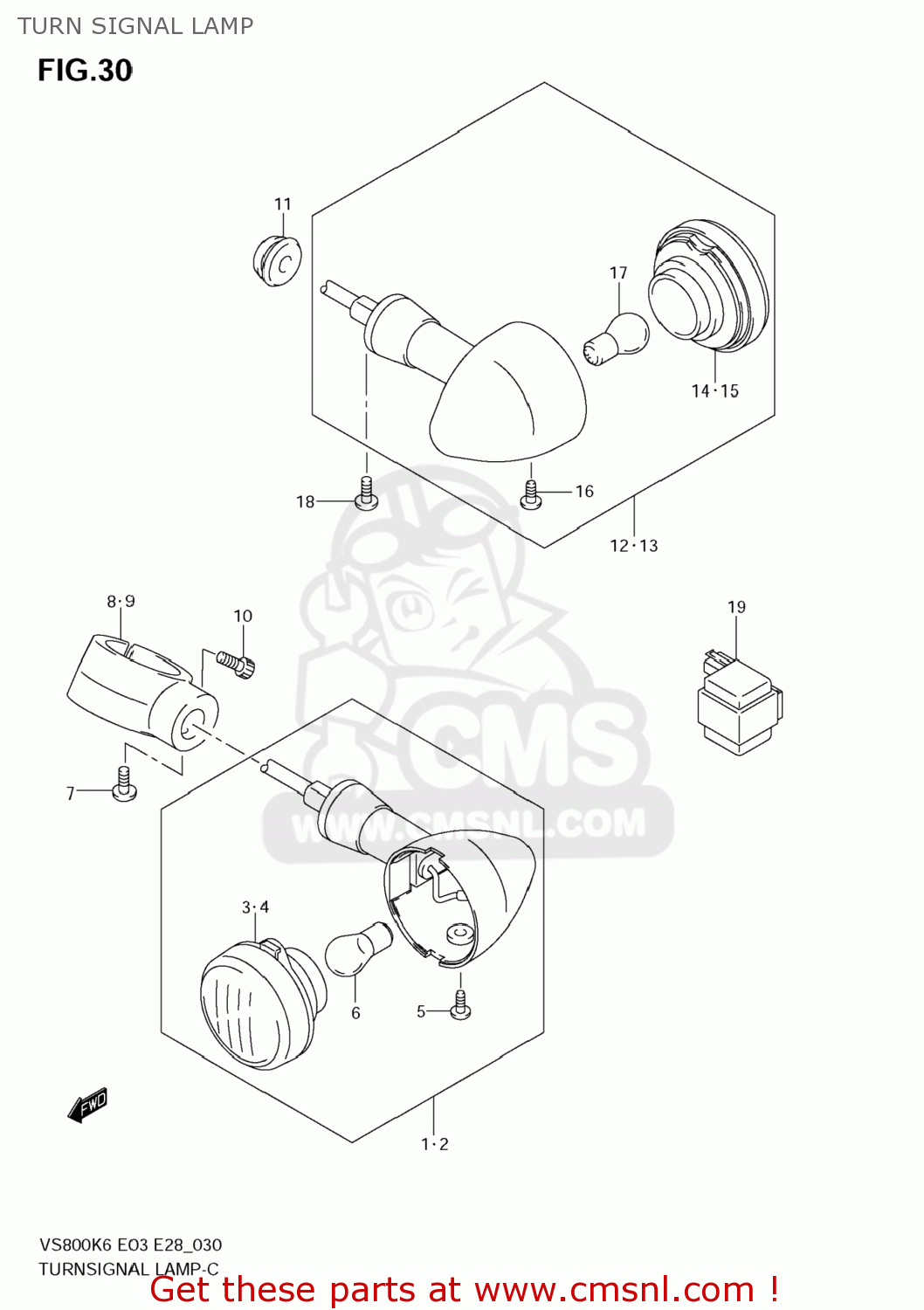 TURN SIGNAL LAMP

FIG.30

11

17

14·15

18

16

12·13

8·9

10

19

7

CMS

WWW.CMSNL.COM

3·4

6

5

FWD

1·2

VS800K6 E03 E28_030
TURNSIGNAL LAMP-C

Get these parts at www.cmsnl.com !