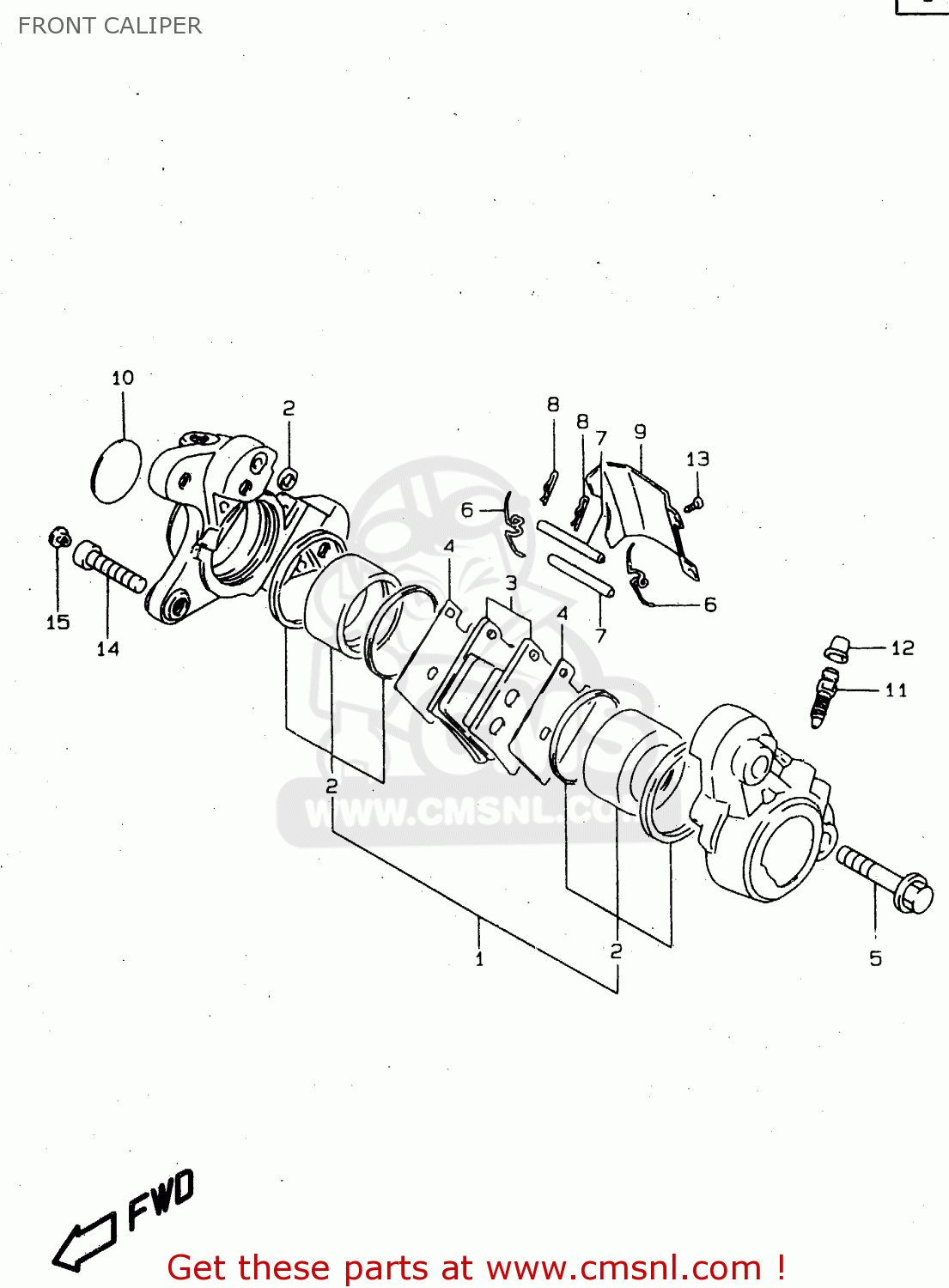 FRONT CALIPER

10
2
8
8
7
9
13
6
4
3
6
7
4
15
14
12
11
2
WWW.CMSNL.COM
1
2
5

FWD

Get these parts at www.cmsnl.com !