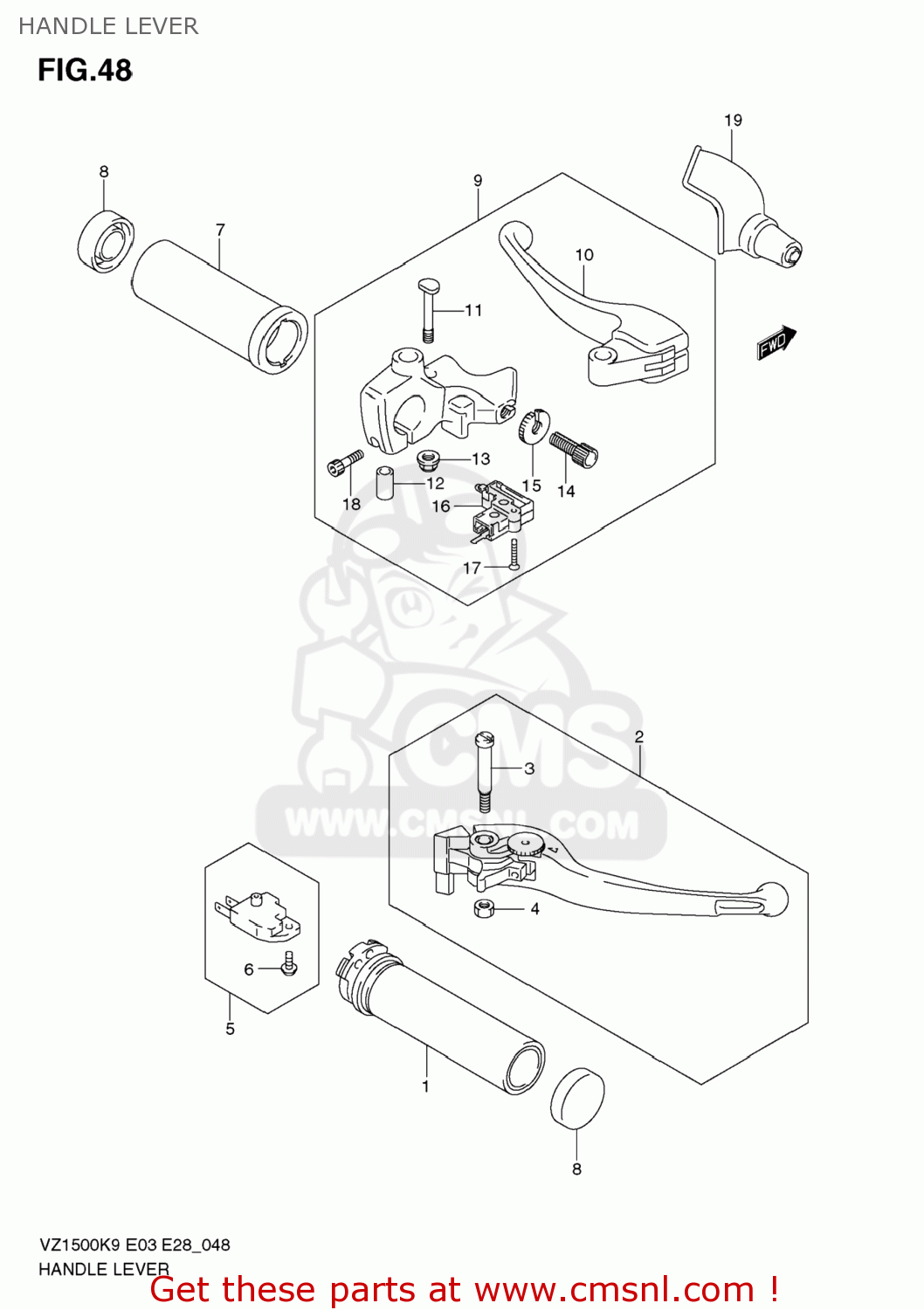 HANDLE LEVER

FIG.48

19

8

9

7

10

11

FWD

13

12

15

14

18

16

17

CMS

WWW.CMSNL.COM

2

3

4

6

5

1

8

VZ1500K9 E03 E28_048

HANDLE LEVER

Get these parts at www.cmsnl.com !