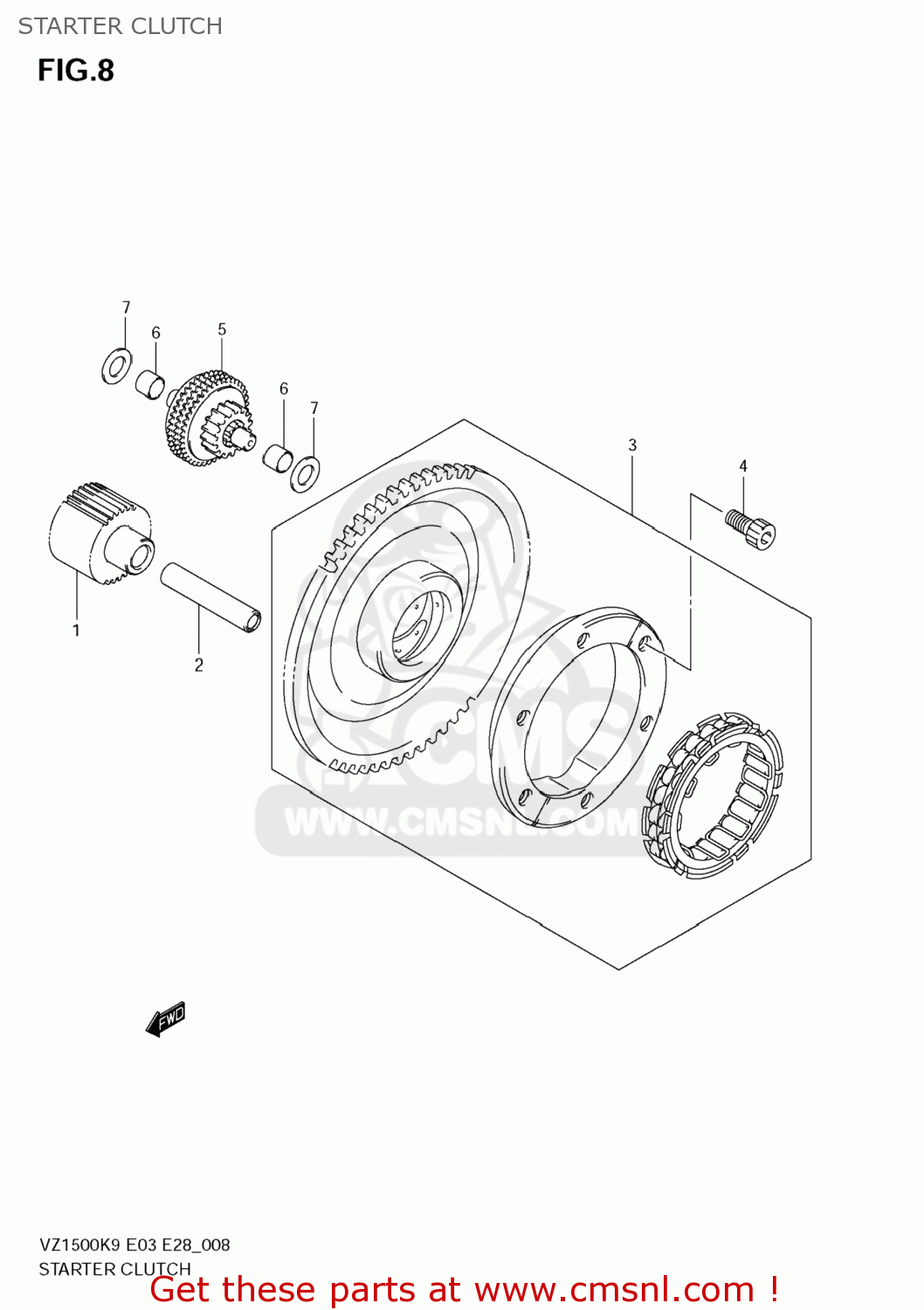 STARTER CLUTCH

FIG.8

7
6
5
6
7
3
4
1
2

CMS
WWW.CMSNL.COM

FWD

VZ1500K9 E03 E28_008
STARTER CLUTCH

Get these parts at www.cmsnl.com !