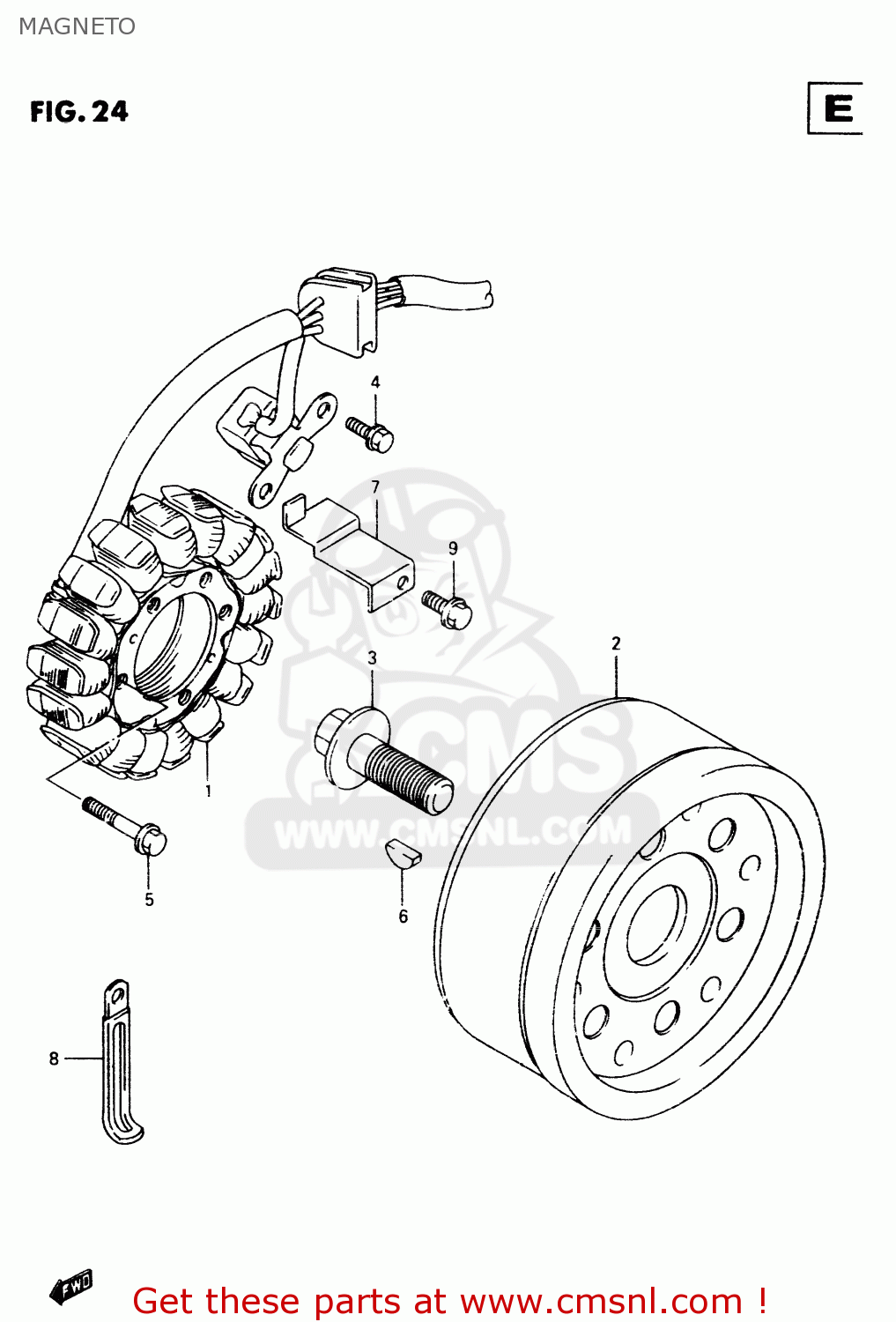 MAGNETO

FIG. 24

E

4

7

9

3

2

1

5

6

8

CMS
WWW.CMSNL.COM

FWD

Get these parts at www.cmsnl.com !