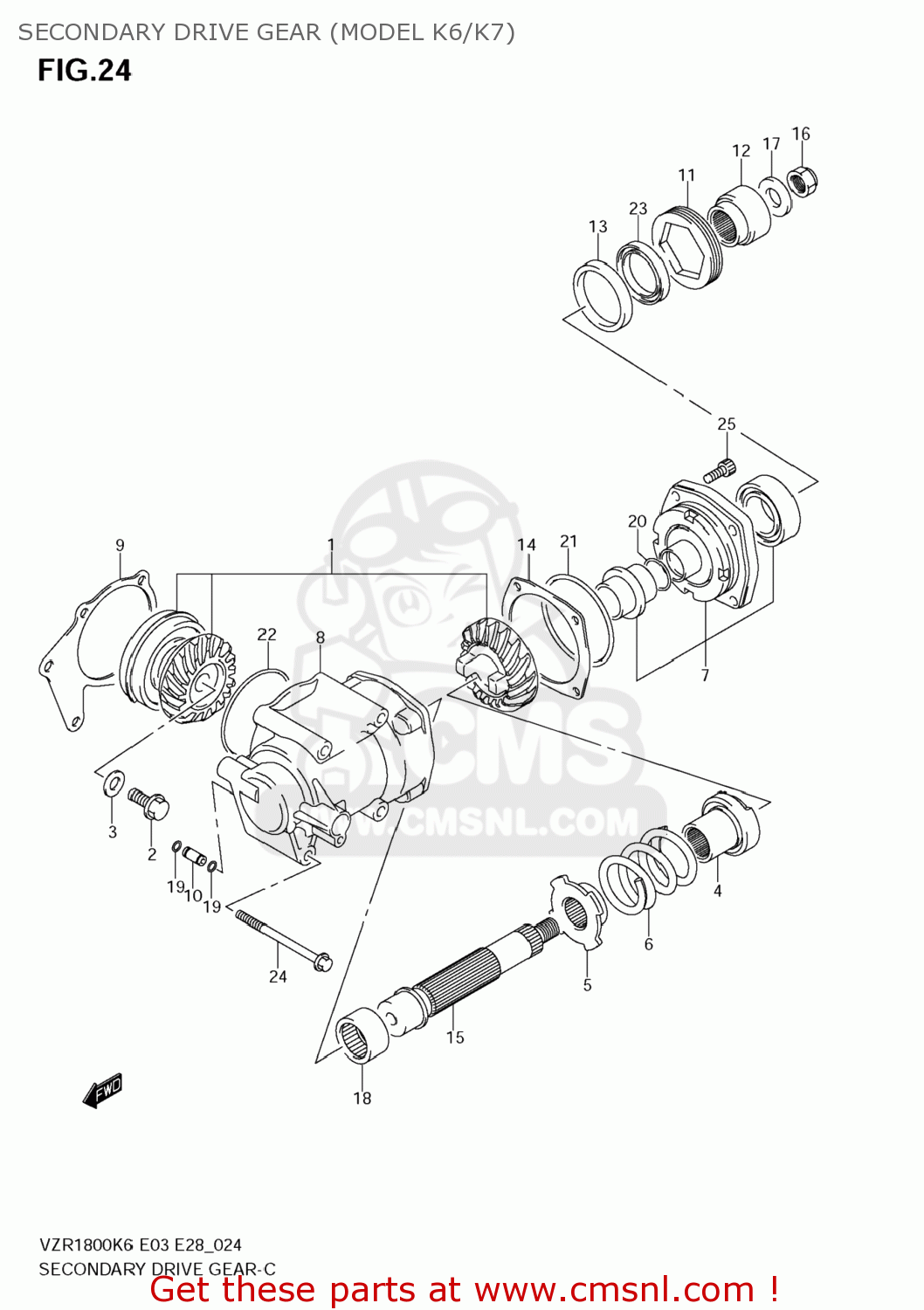 SECONDARY DRIVE GEAR (MODEL K6/K7)

FIG.24

16
17
12
11
23
13
25
20
21
14
1
9
22
8
7
3
2
19
10
19
24
4
6
5
15
18
FWD

CMS
WWW.CMSNL.COM

VZR1800K6 E03 E28_024
SECONDARY DRIVE GEAR-C

Get these parts at www.cmsnl.com !