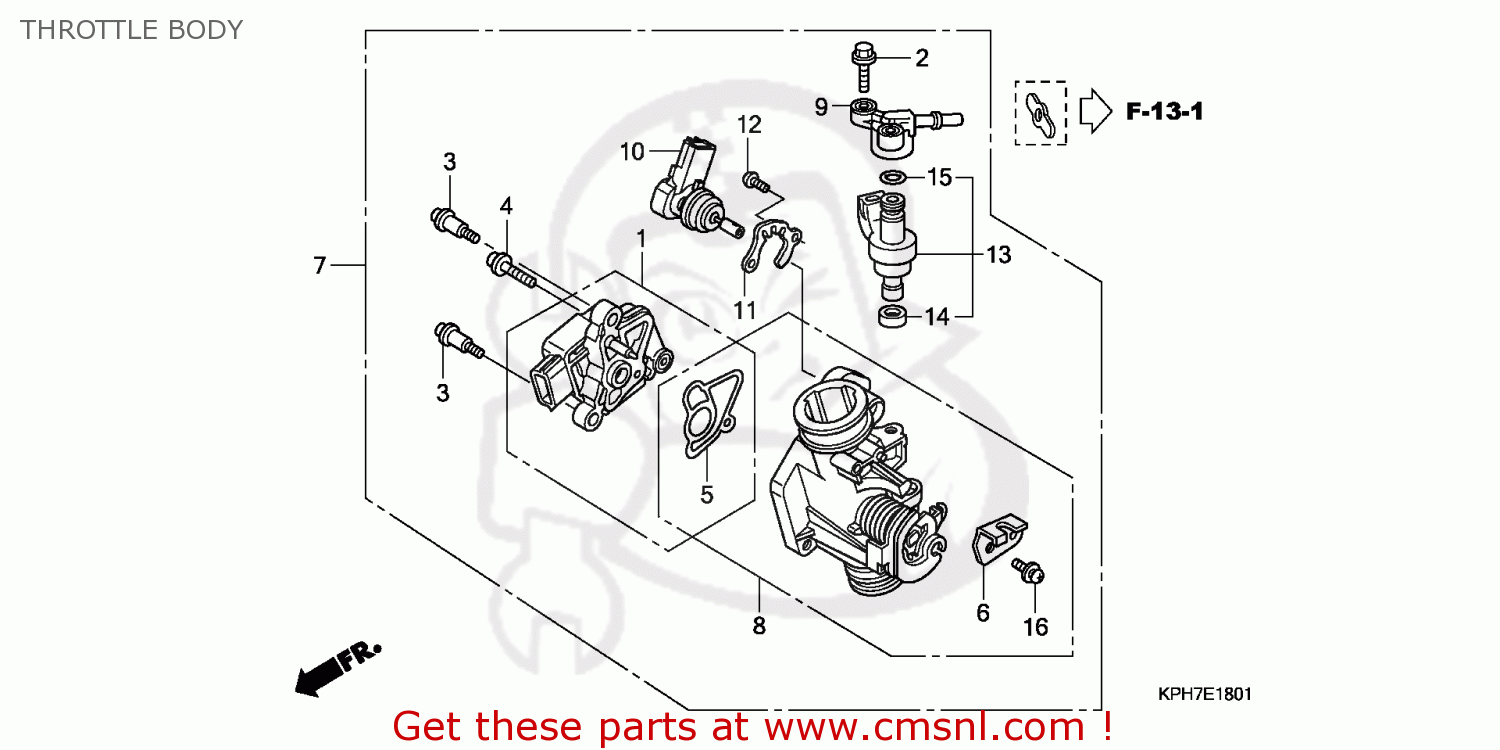 THROTTLE BODY

2
9
F-13-1
10
12
15
3
4
13
7
1
11
14
3
5
6
16
8
FR.
KPH7E1801
Get these parts at www.cmsnl.com !