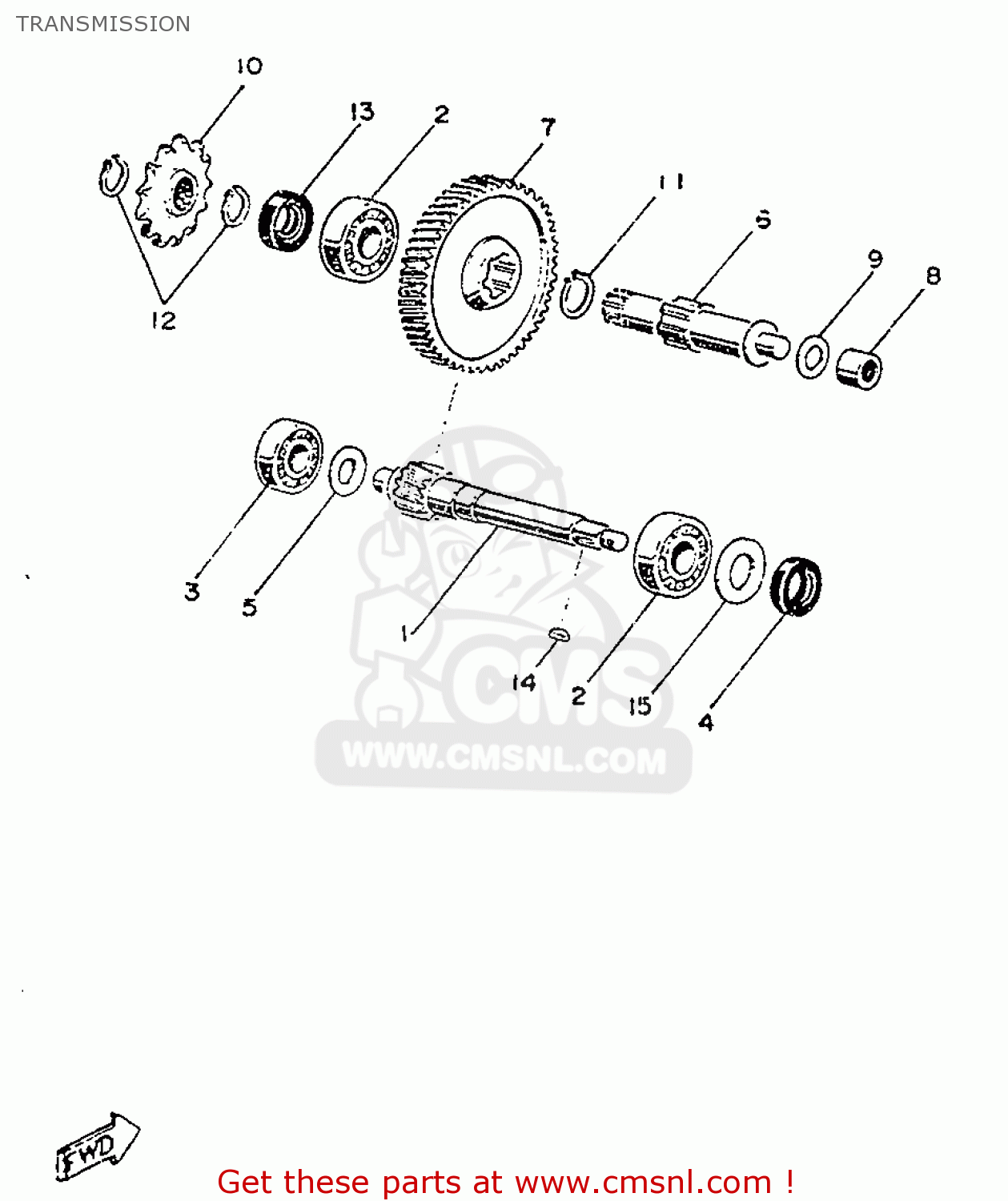 TRANSMISSION

10
13
2
7
11
6
9
8
12
3
5
1
14
2
15
4

CMS
WWW.CMSNL.COM

FWD

Get these parts at www.cmsnl.com !