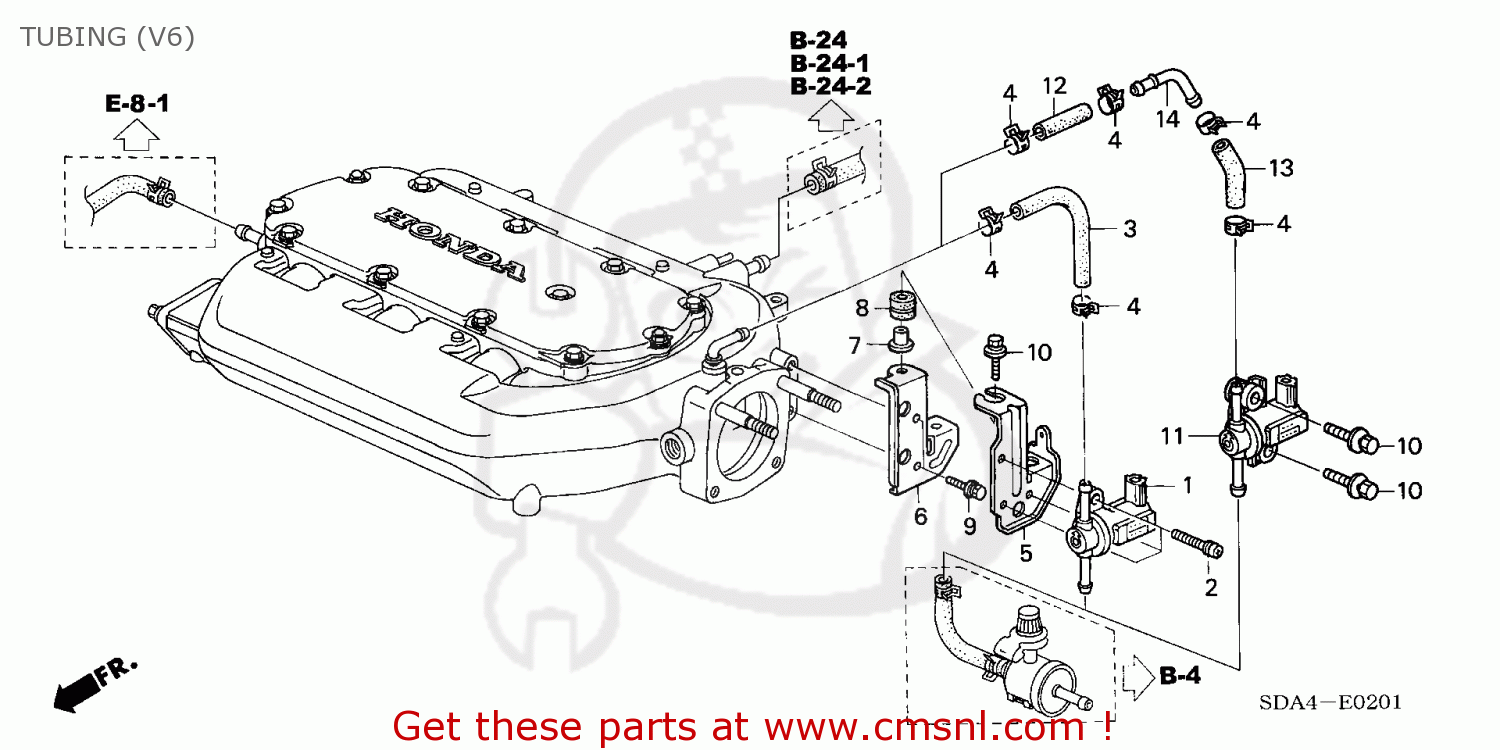 TUBING (V6)

E-8-1

B-24
B-24-1
B-24-2

HONDA

4
12
4
14
4
13
4
3
4
4
8
7
10
11
10
10
1
6
9
5
2

B-4

FR.

SDA4—E0201

Get these parts at www.cmsnl.com !