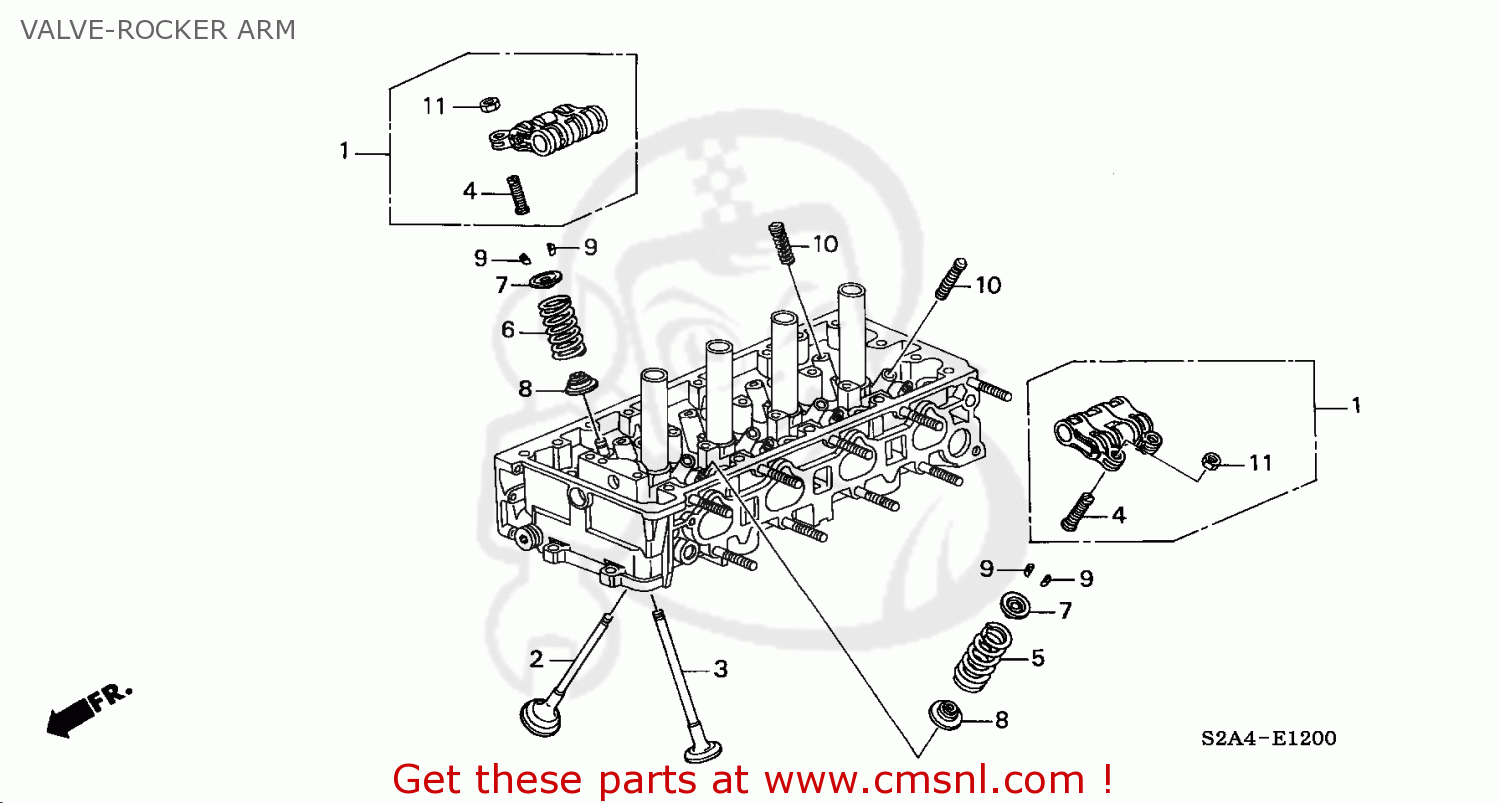 VALVE-ROCKER ARM

11
1
4
9
9
7
6
8
10
10
1
11
4
9
9
7
5
8
2
3
FR.

S2A4-E1200

Get these parts at www.cmsnl.com !