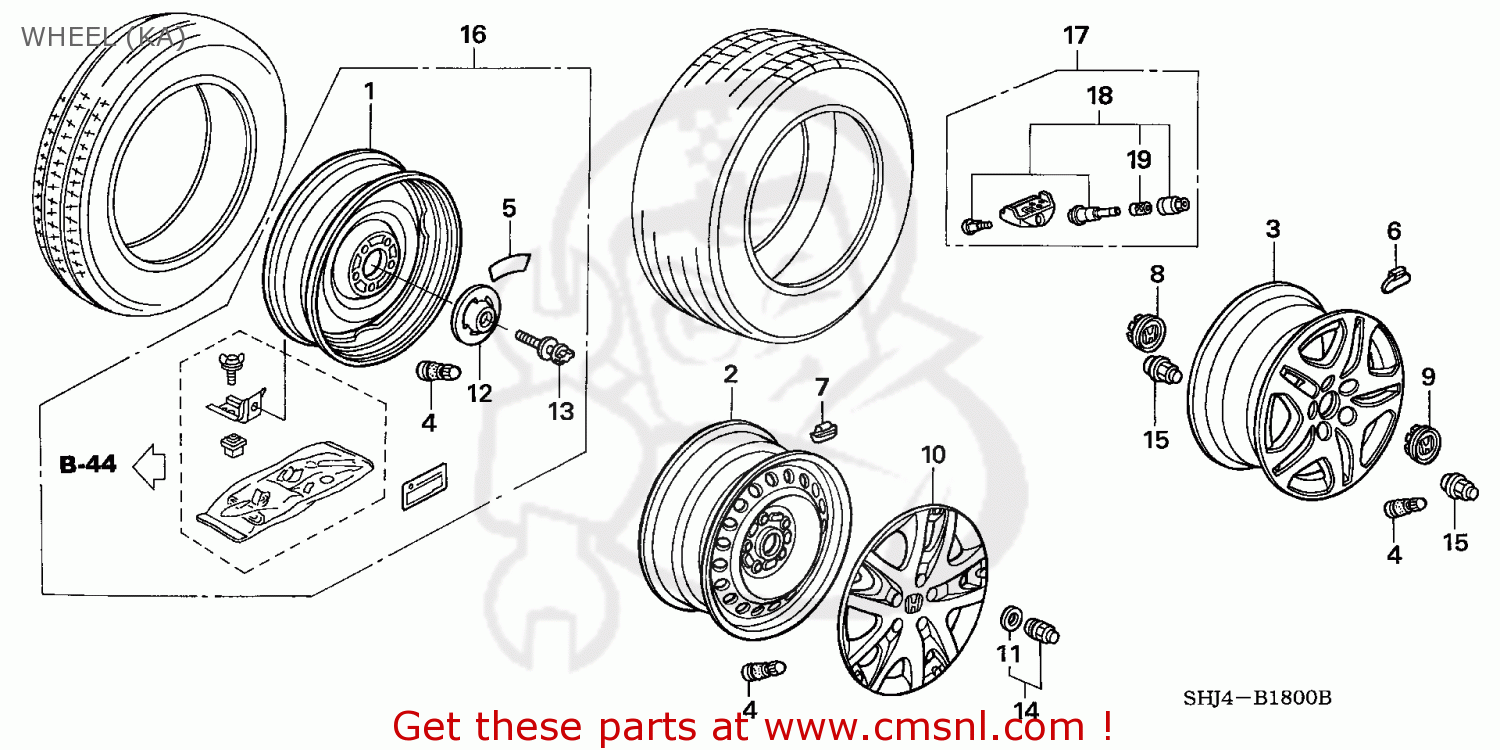 WHEEL (KA)

16
1
5
12
13
4
B-44
17
18
19
3
6
8
15
9
4
15
2
7
10
11
14
4
SHJ4—B1800B

Get these parts at www.cmsnl.com !