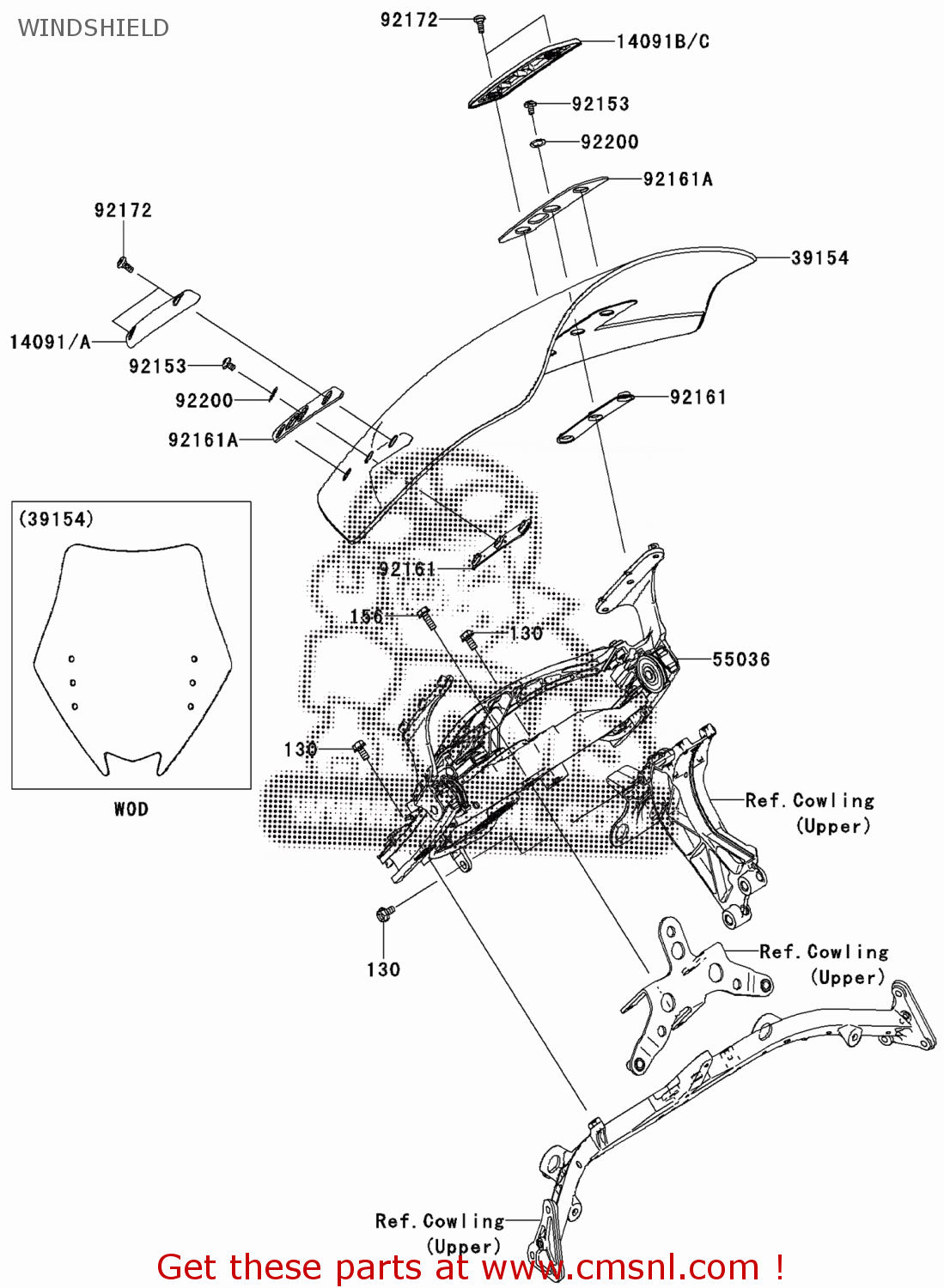 WINDSHIELD

92172
14091B/C
92153
92200
92161A
39154
92172
14091/A
92153
92200
92161A
92161
(39154)
WOD
92161
156
130
55036
130
Ref. Cowling (Upper)
130
Ref. Cowling (Upper)
Ref. Cowling (Upper)

Get these parts at www.cmsnl.com !