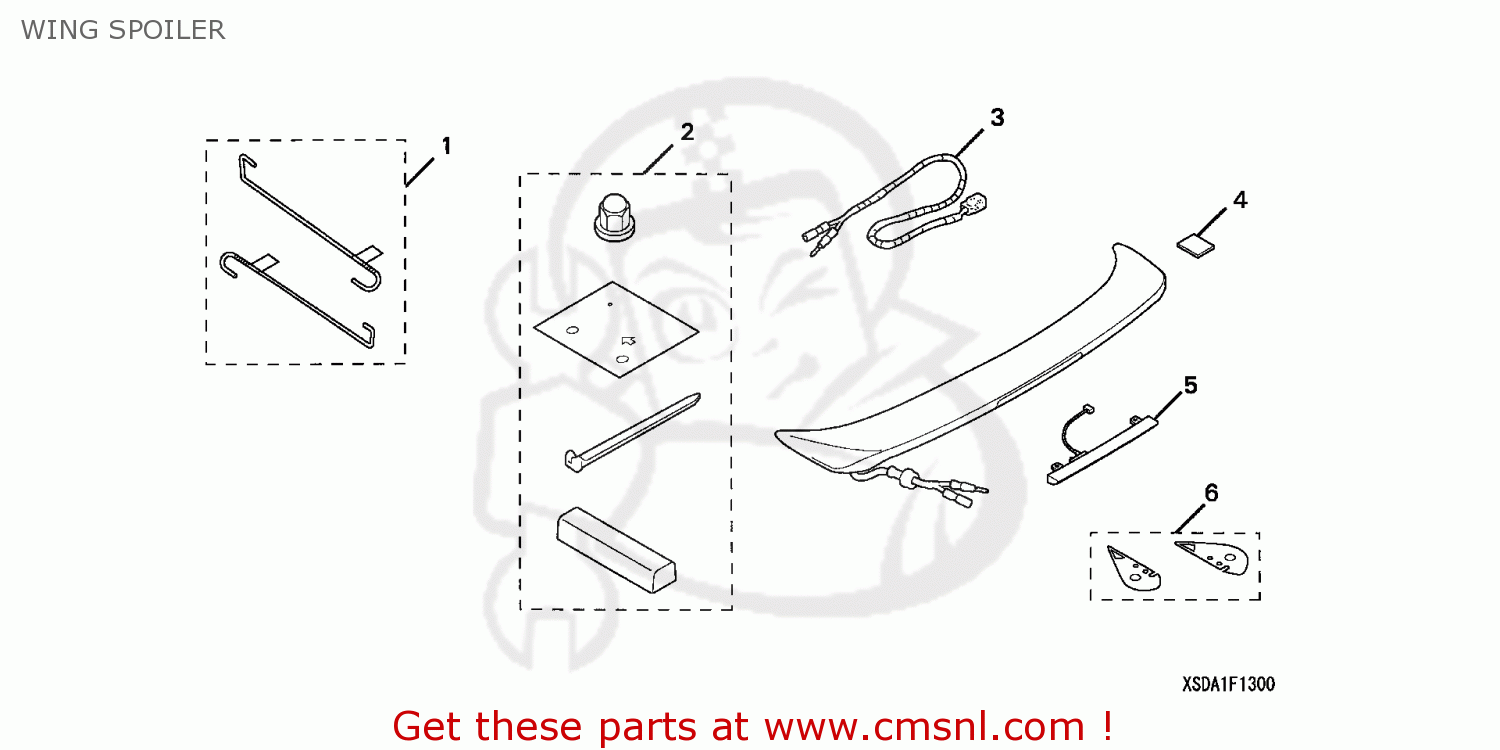 WING SPOILER

1
2
3
4
5
6

XSDA1F1300

Get these parts at www.cmsnl.com !