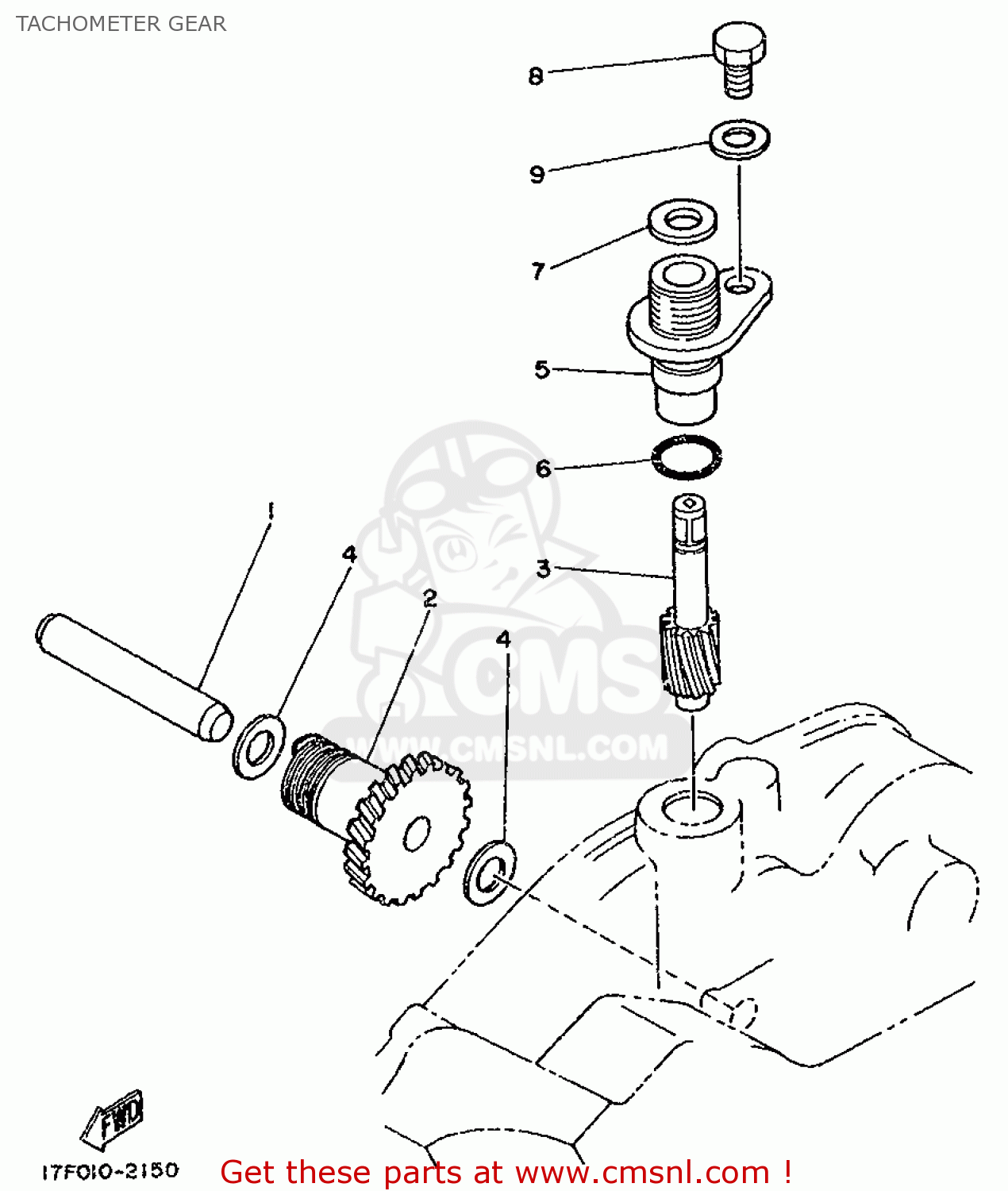 TACHOMETER GEAR

8

9

7

5

6

3

1

4

2

4

CMS

WWW.CMSNL.COM

FWD

17F010-2150

Get these parts at www.cmsnl.com !