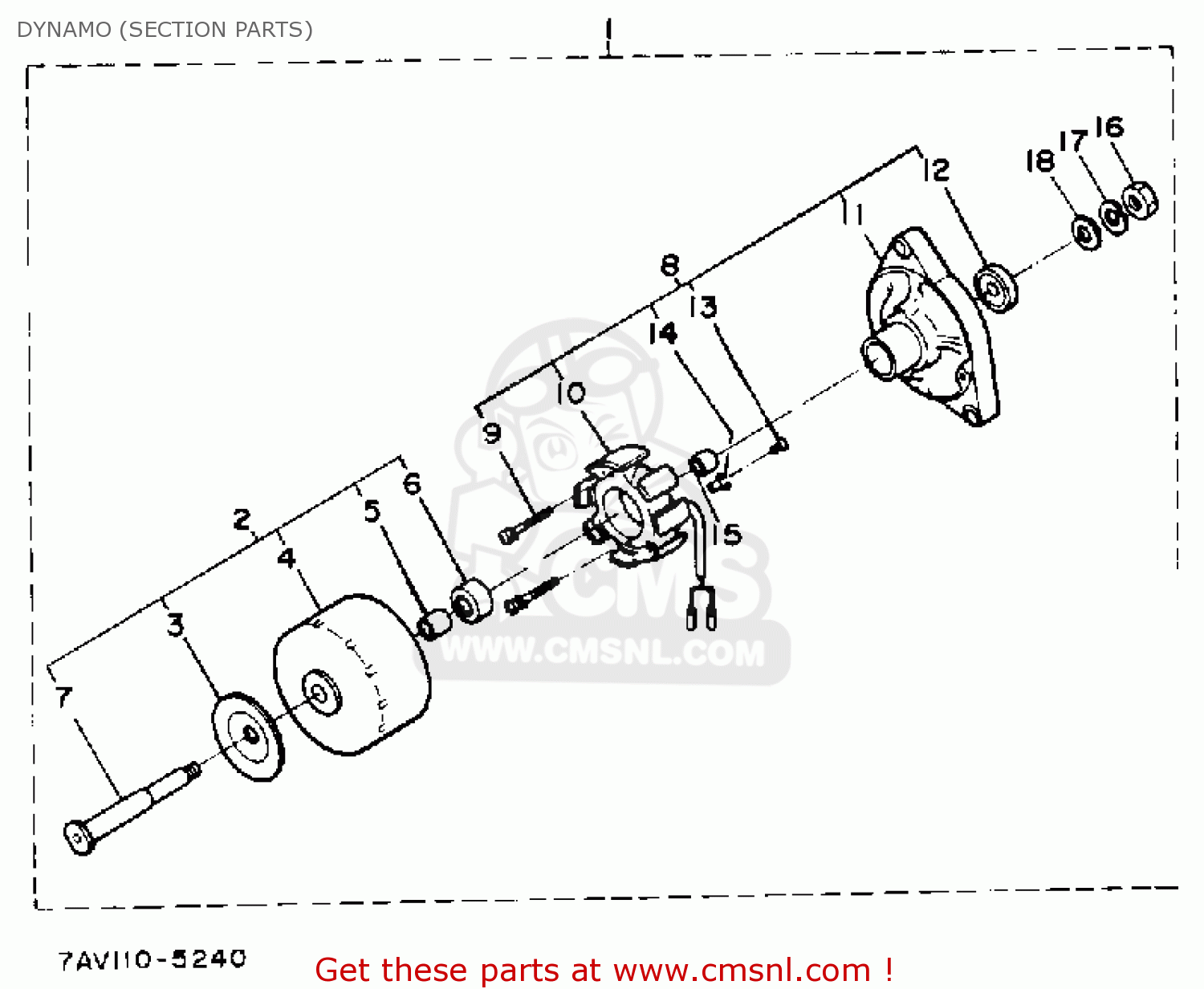 DYNAMO (SECTION PARTS)

1

16
17
18
12
11
8
13
14
10
9
15
6
5
2
4
3
7

CMS
WWW.CMSNL.COM

7AV110-5240

Get these parts at www.cmsnl.com !