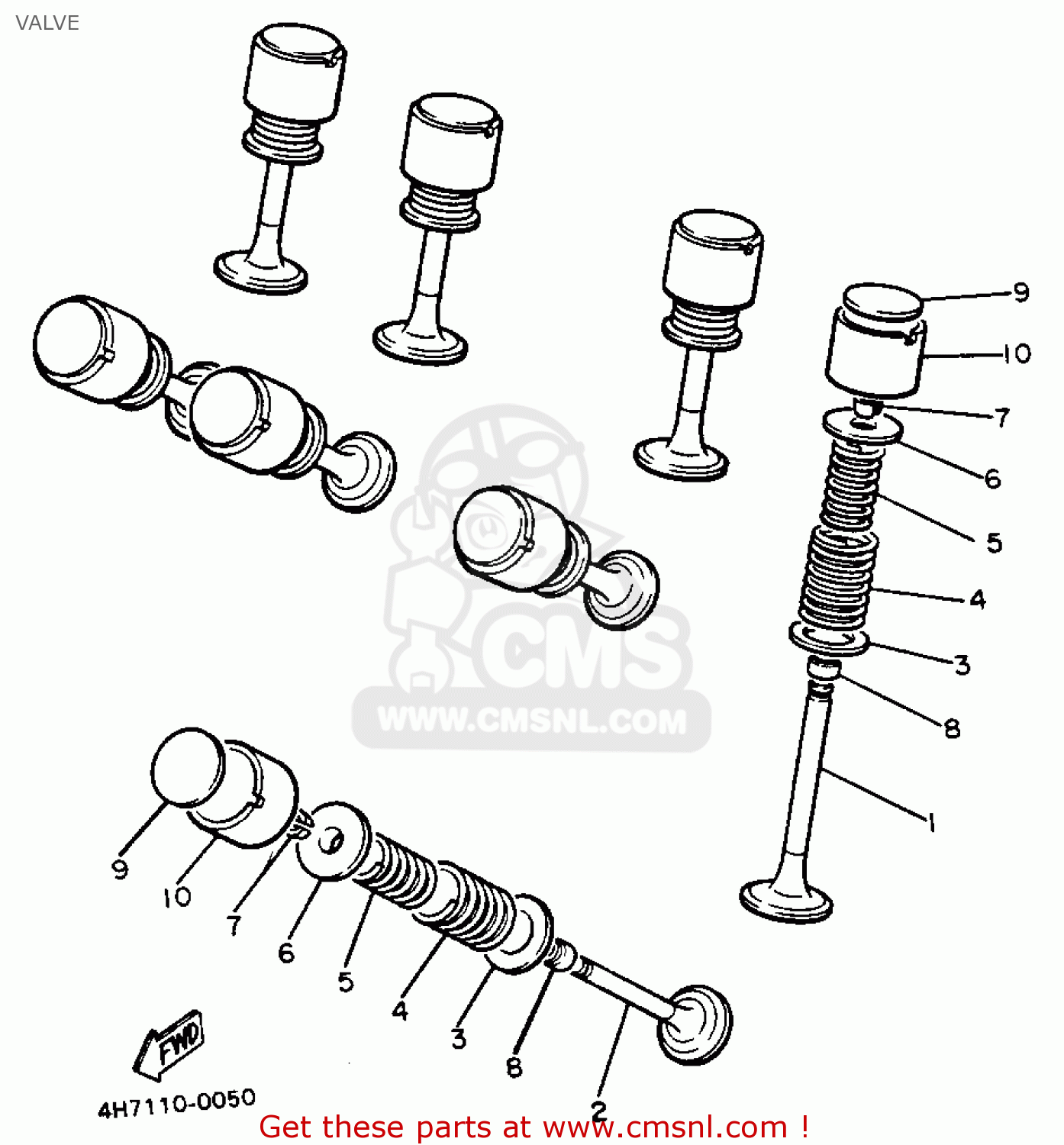 VALVE

9
10
7
6
5
4
3
8
1

CMS
WWW.CMSNL.COM

9
10
7
6
5
4
3
8
2

FWD

4H7110-0050

Get these parts at www.cmsnl.com !