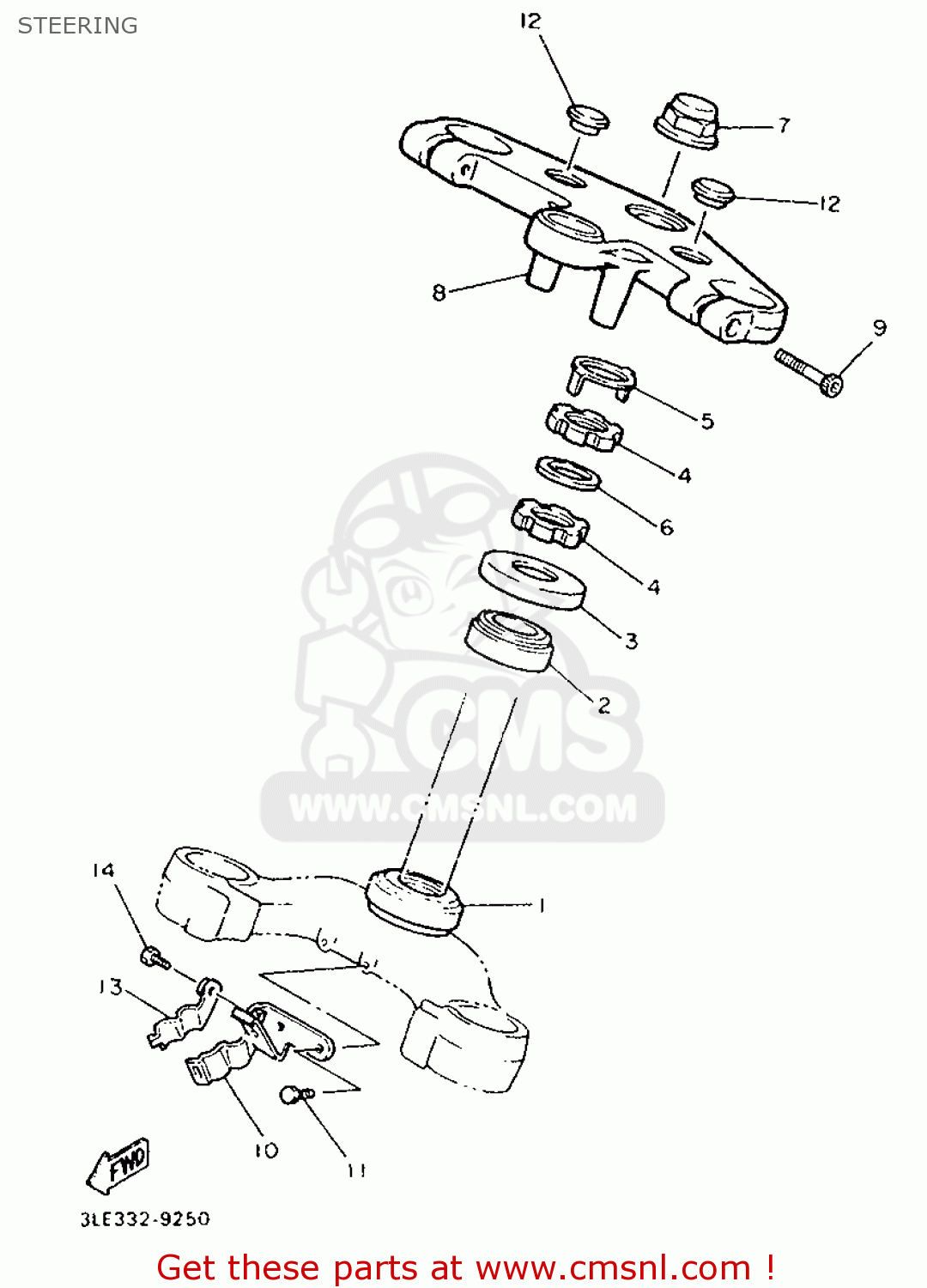 STEERING

12
7
12
8
9
5
4
6
4
3
2
CMS
WWW.CMSNL.COM
14
1
13
10
11
FWD
3LE332-9250

Get these parts at www.cmsnl.com !