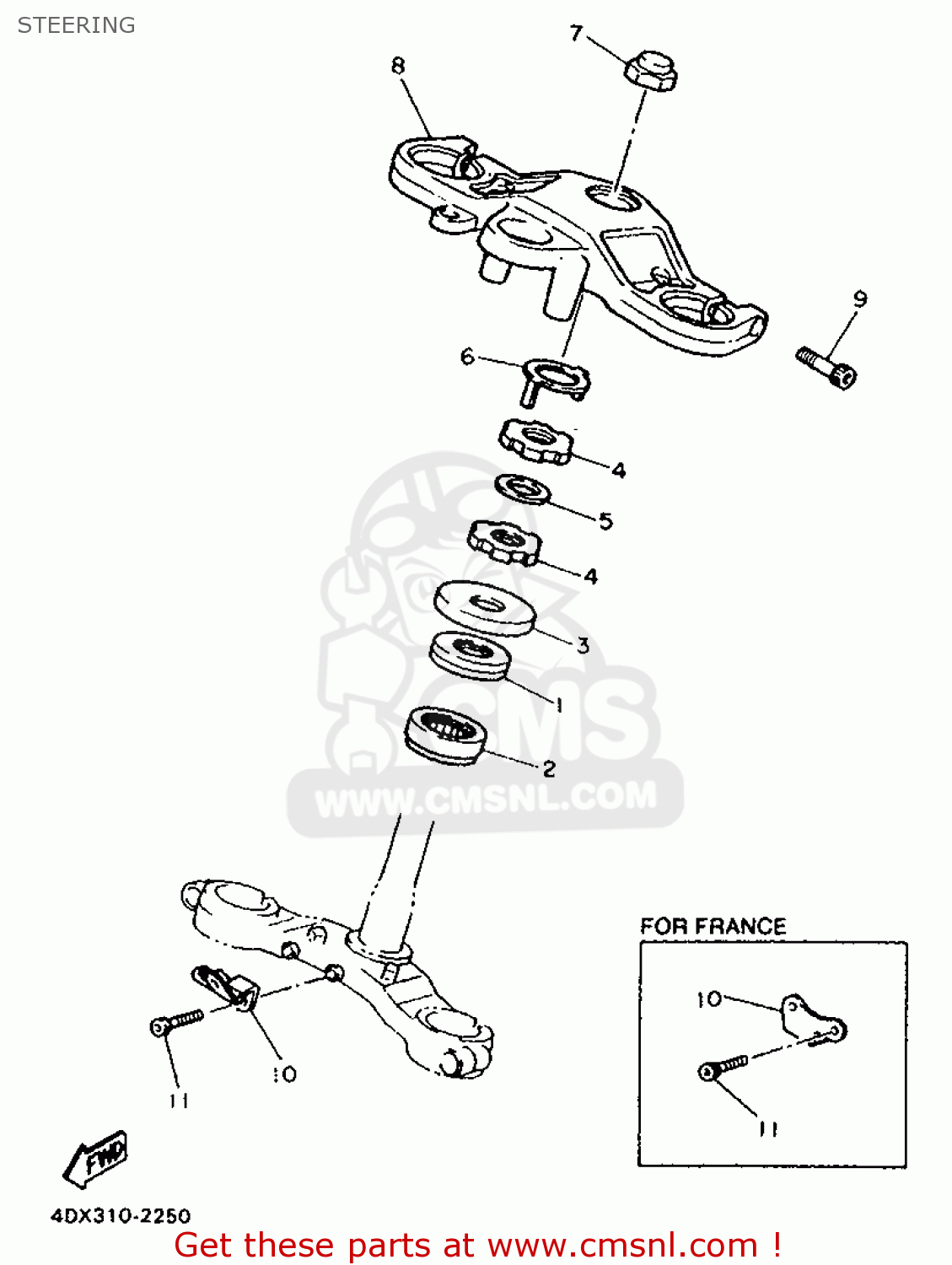 STEERING

7
8
9
6
4
5
4
3
1
2
CMS
WWW.CMSNL.COM

FOR FRANCE
10
11

10
11

FWD

4DX310-2250

Get these parts at www.cmsnl.com !