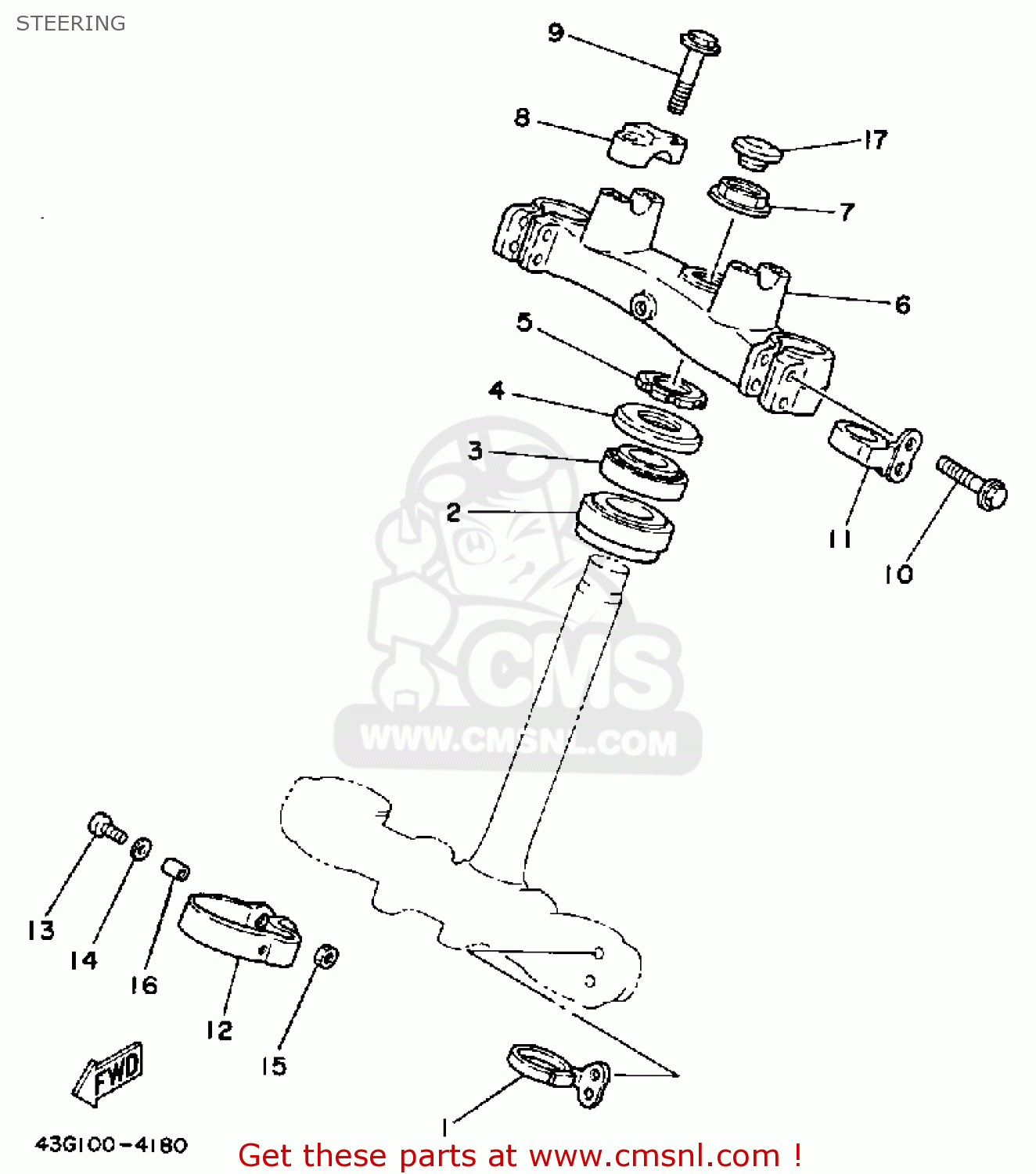 STEERING

9
8
17
7
6
5
4
3
2
11
10
CMS
WWW.CMSNL.COM
13
14
16
12
15
FWD
1
43G100-4180
Get these parts at www.cmsnl.com !