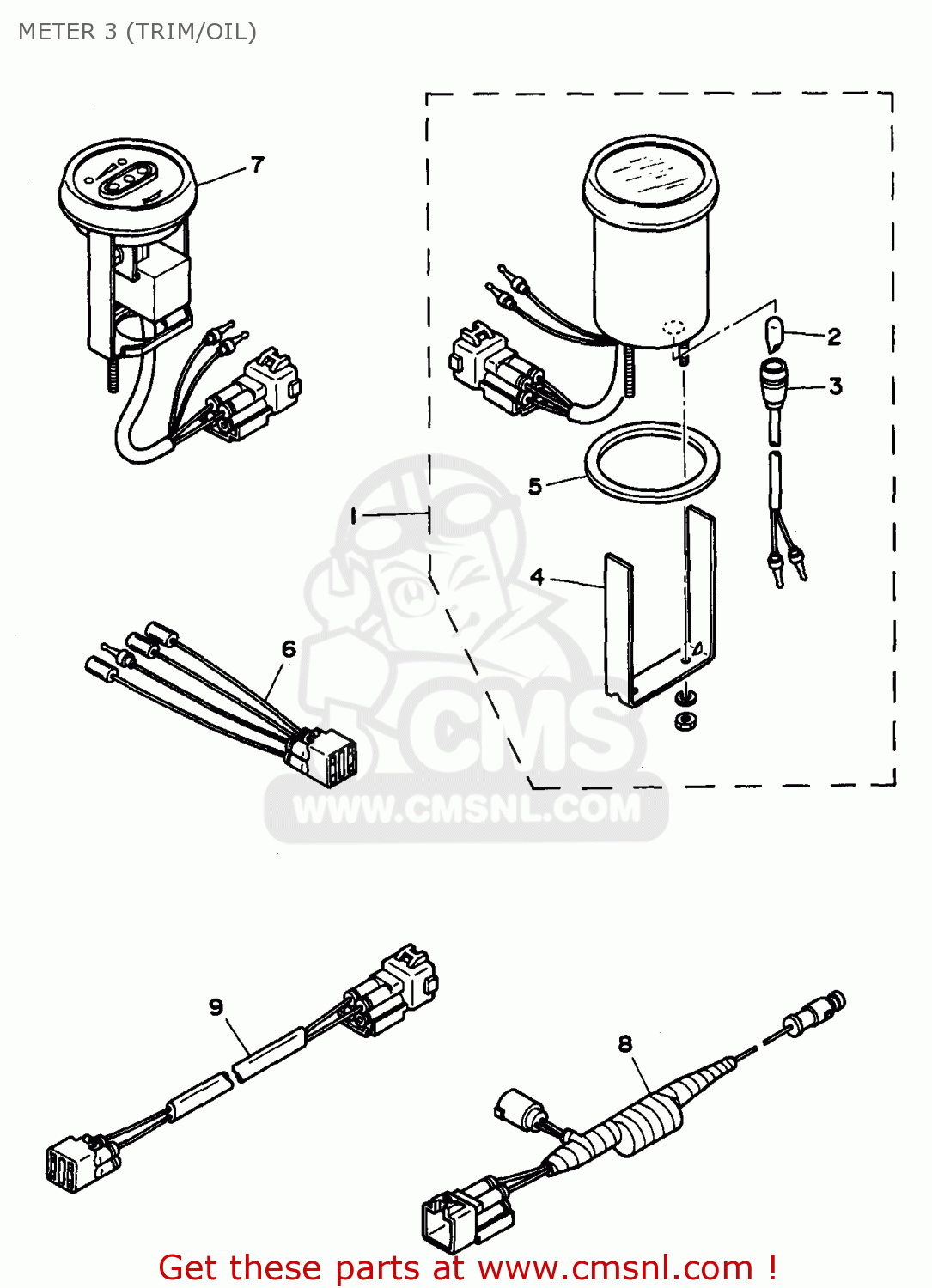 METER 3 (TRIM/OIL)

7

2

3

5

1

4

6

CMS

WWW.CMSNL.COM

9

8

Get these parts at www.cmsnl.com !