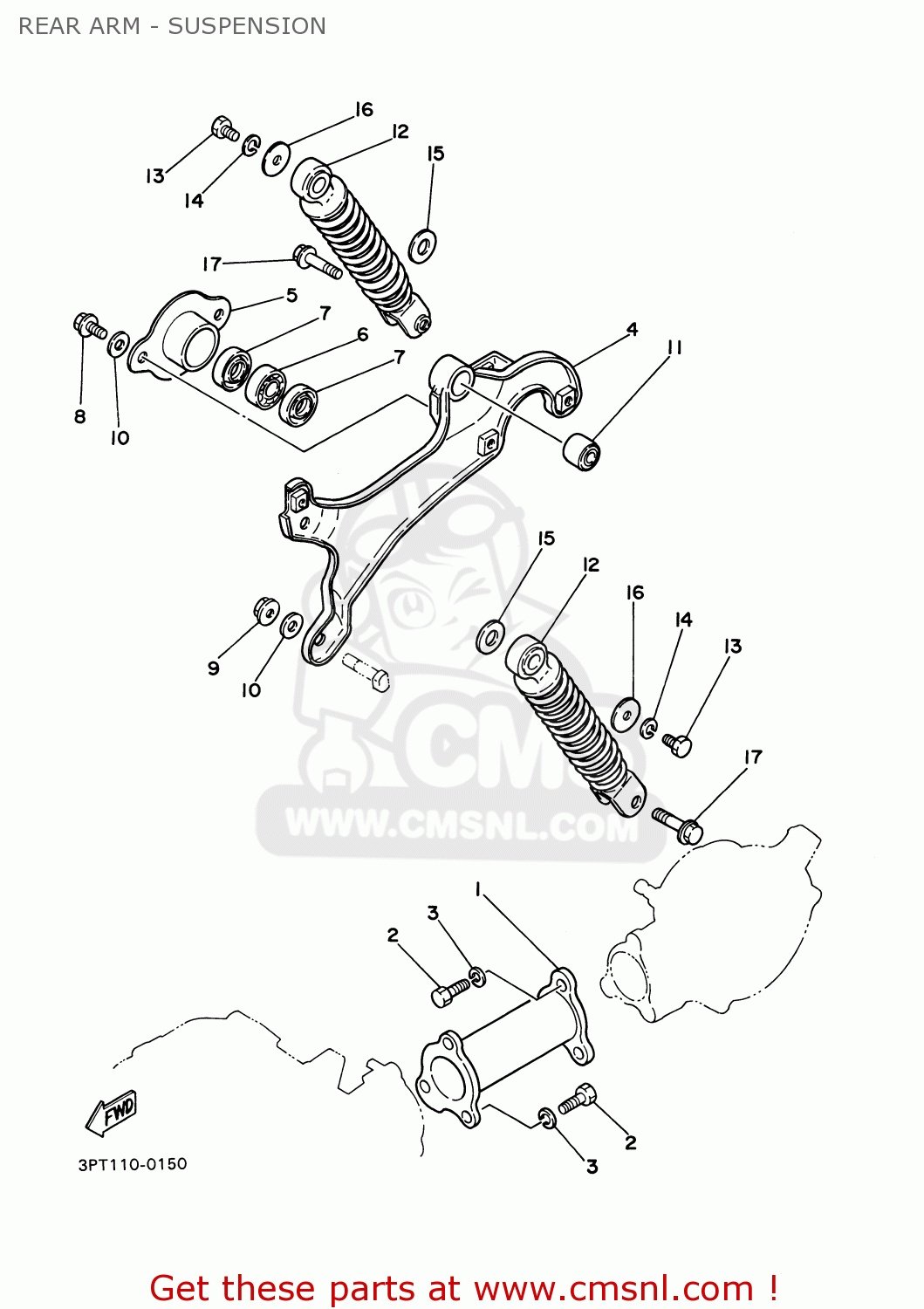 REAR ARM - SUSPENSION

16
12
15
13
14
17
5
7
6
7
4
11
8
10
15
12
16
14
13
9
10
17

CMS
WWW.CMSNL.COM

1
3
2
2
3
FWD
3PT110-0150

Get these parts at www.cmsnl.com !