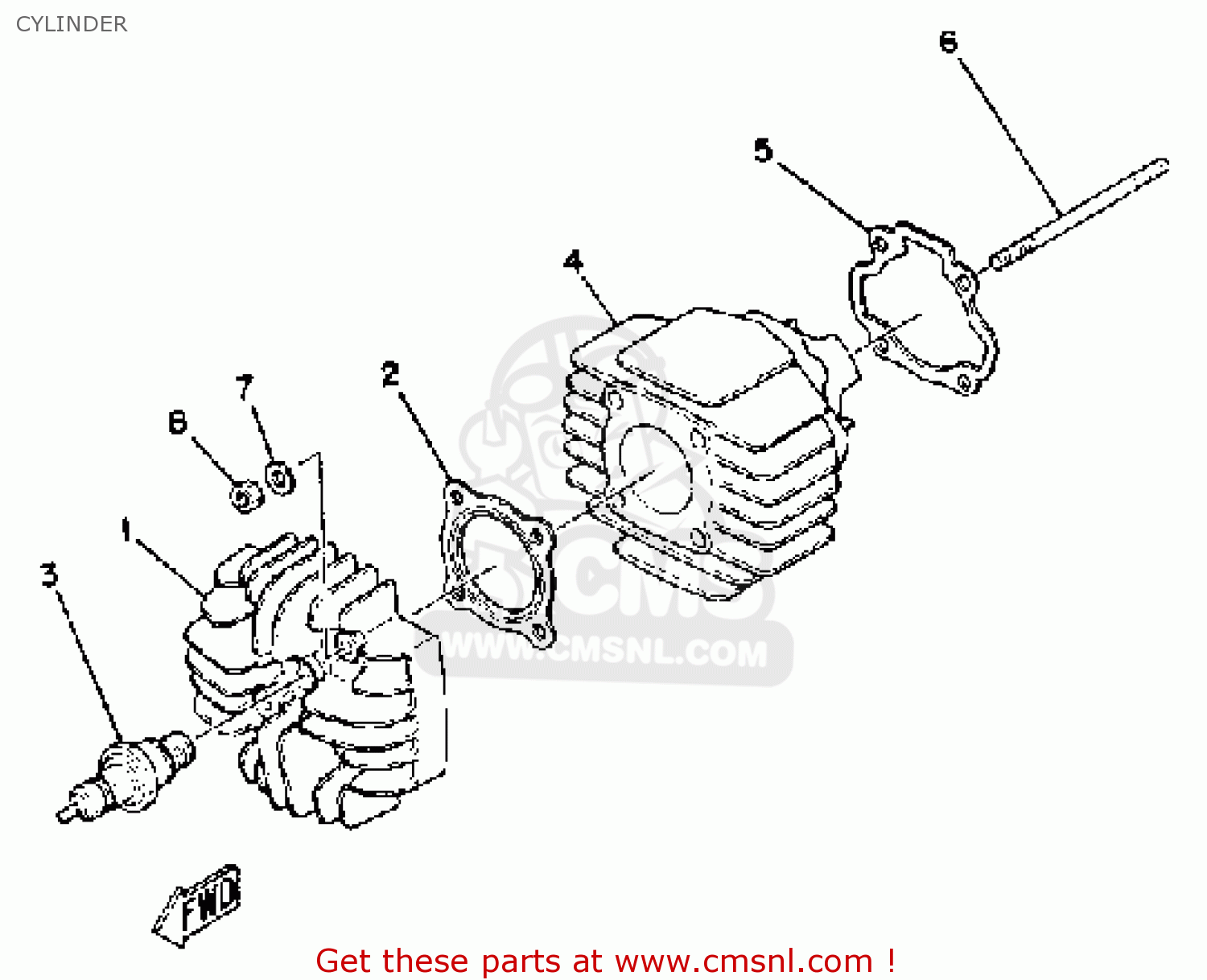 CYLINDER

6

5

4

2

7

8

1

3

CMS

WWW.CMSNL.COM

FWD

Get these parts at www.cmsnl.com !