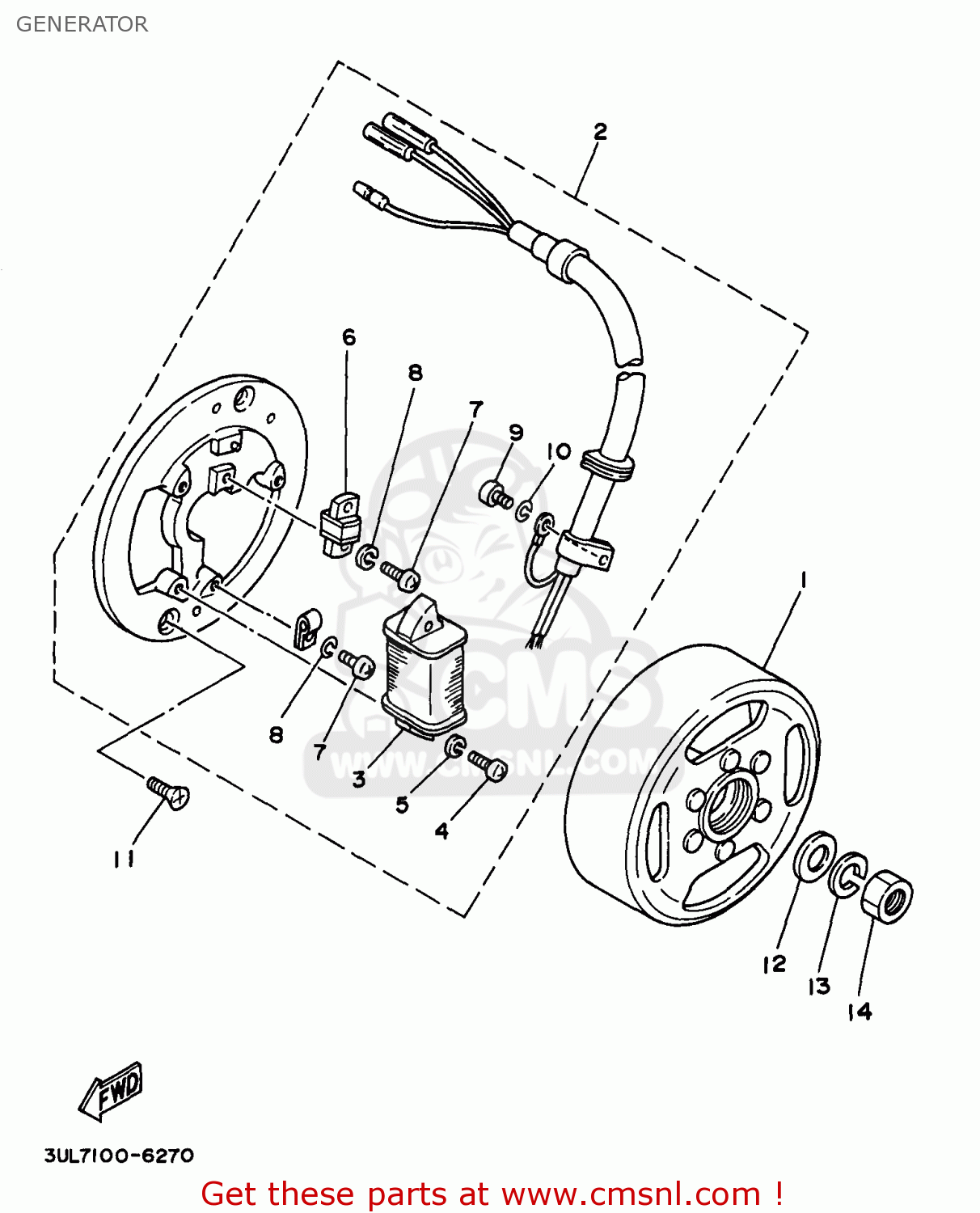 GENERATOR

2
6
8
7
9
10
1
8
7
3
5
4
11
12
13
14

CMS
WWW.CMSNL.COM

FWD

3UL7100-6270

Get these parts at www.cmsnl.com !