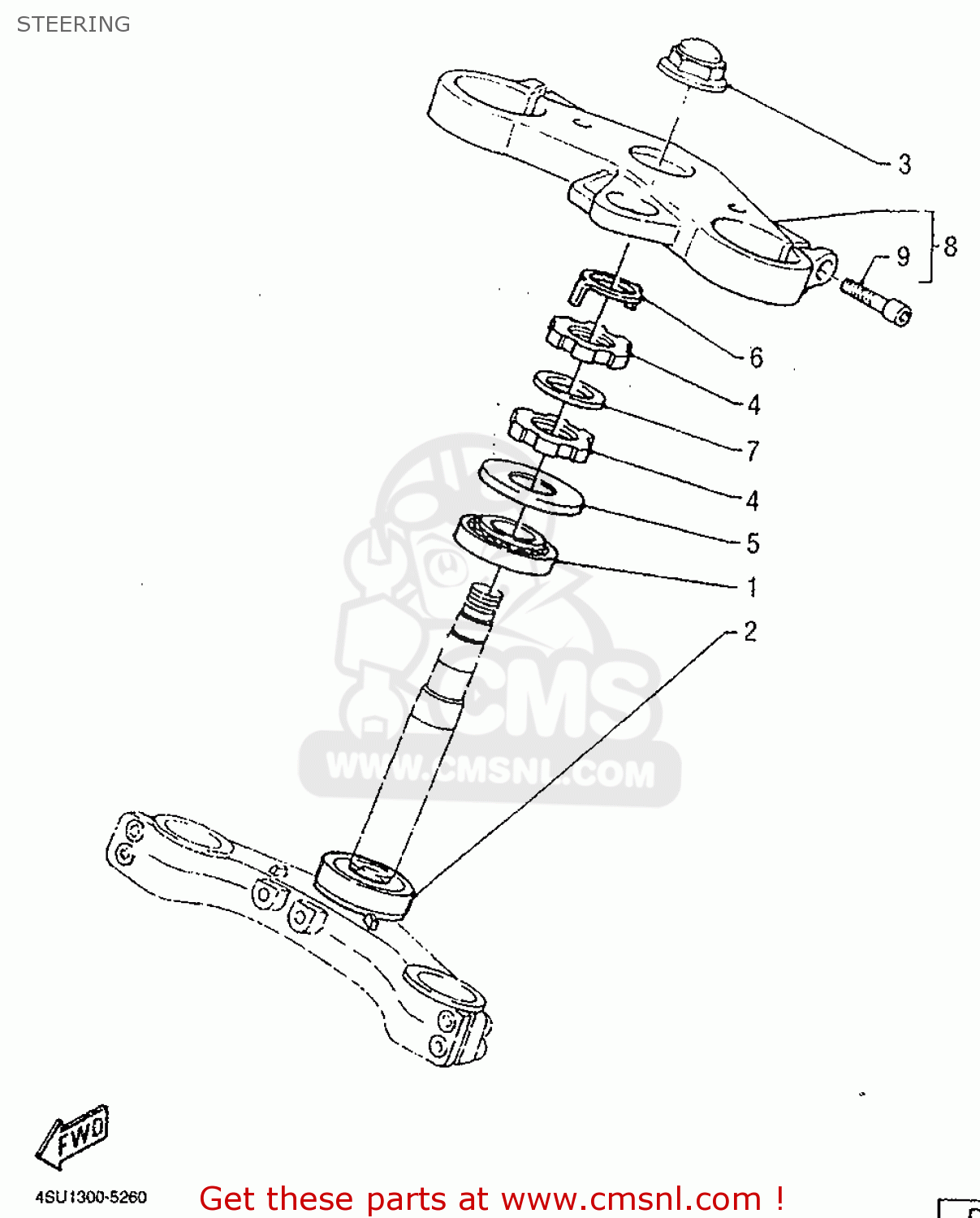 STEERING

3
8
9
6
4
7
4
5
1
2

CMS
WWW.CMSNL.COM

FWD

4SU1300-5260

Get these parts at www.cmsnl.com !