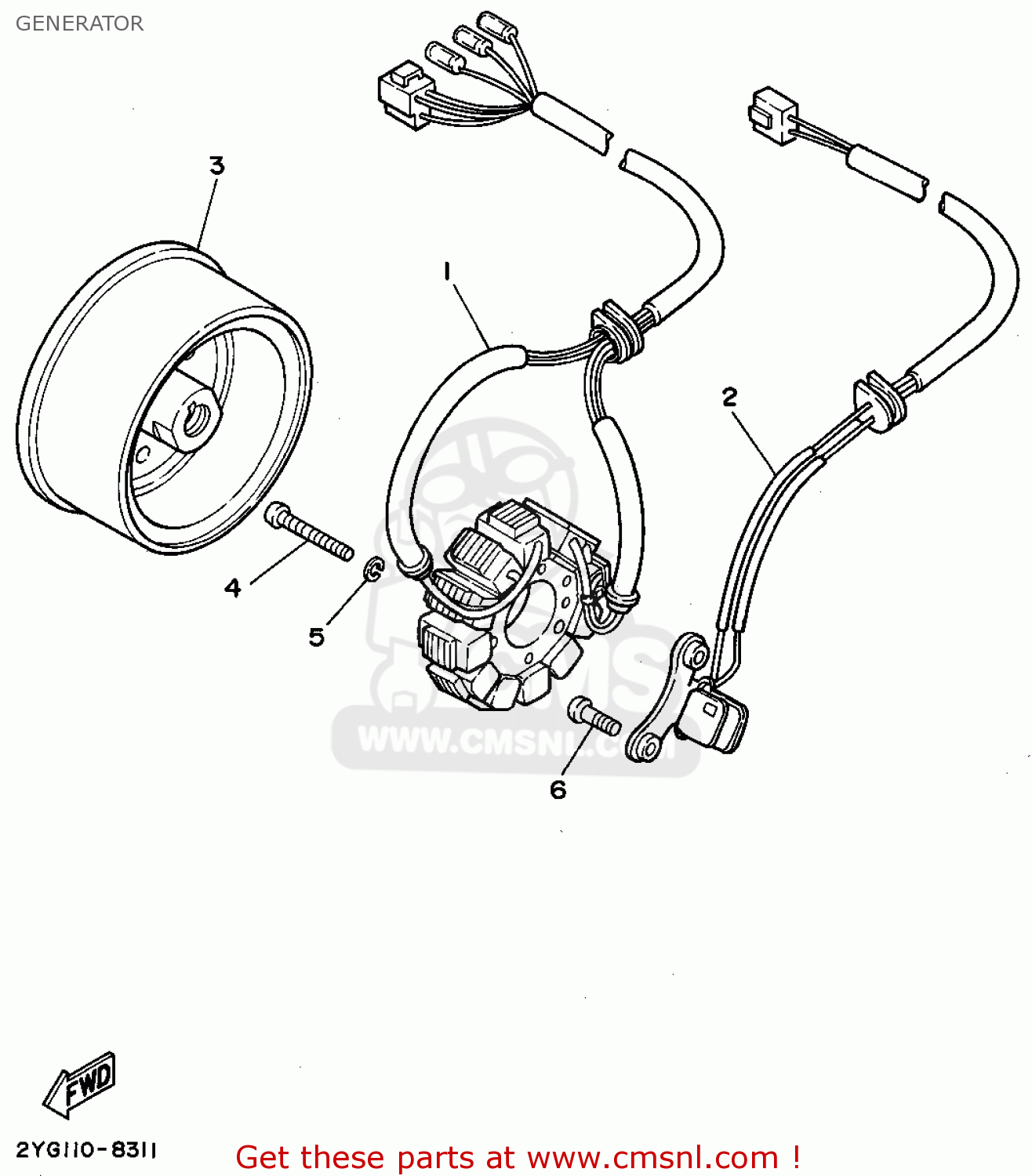 GENERATOR

3

1

2

4

5

6

WWW.CMSNL.COM

FWD

2YG110-8311

Get these parts at www.cmsnl.com !