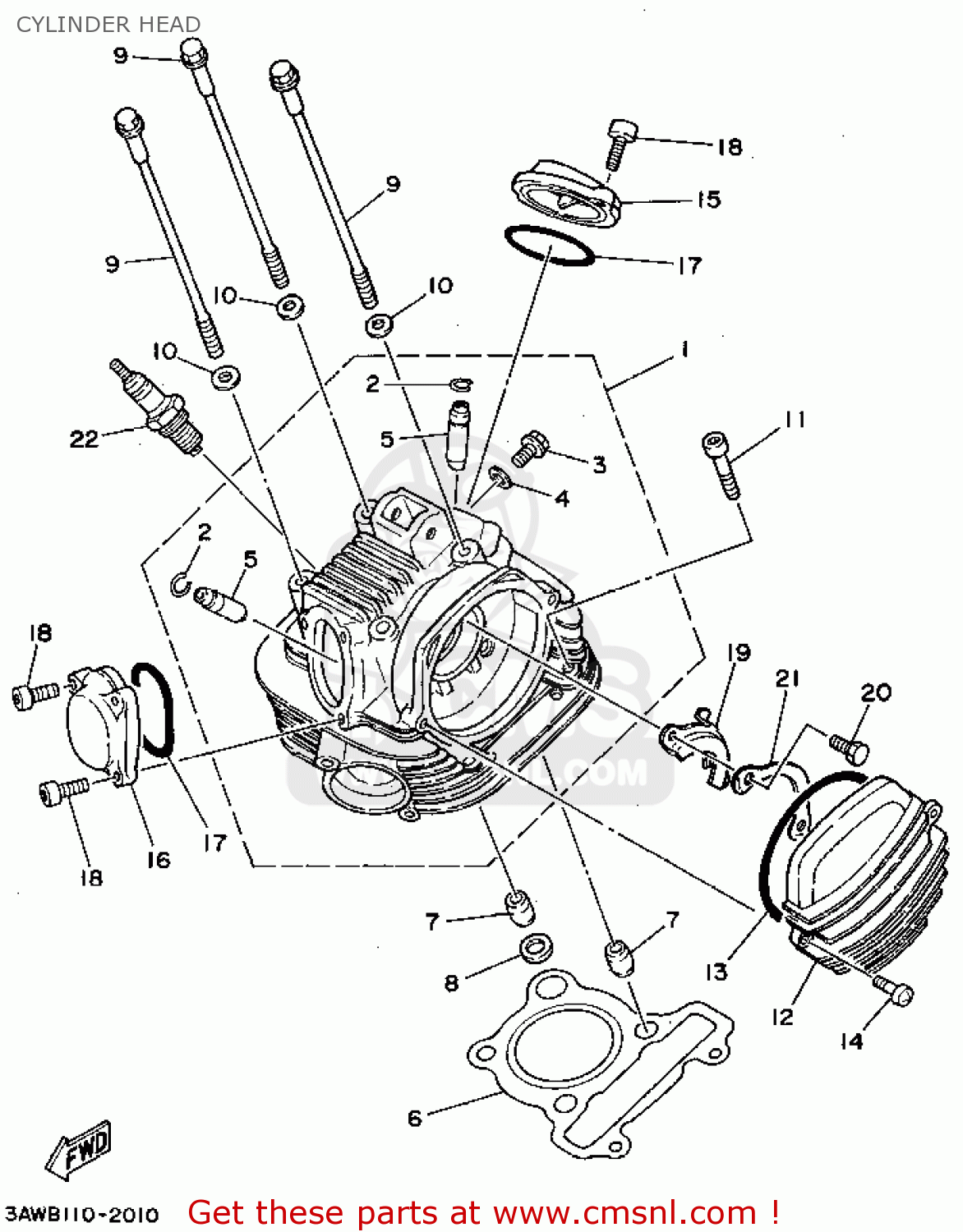 CYLINDER HEAD

9
9
9
18
15
17
10
10
10
1
2
5
3
4
11
22
2
5
18
19
21
20
18
16
17
7
7
8
13
12
14
6
FWD

3AWB110-2010

Get these parts at www.cmsnl.com !