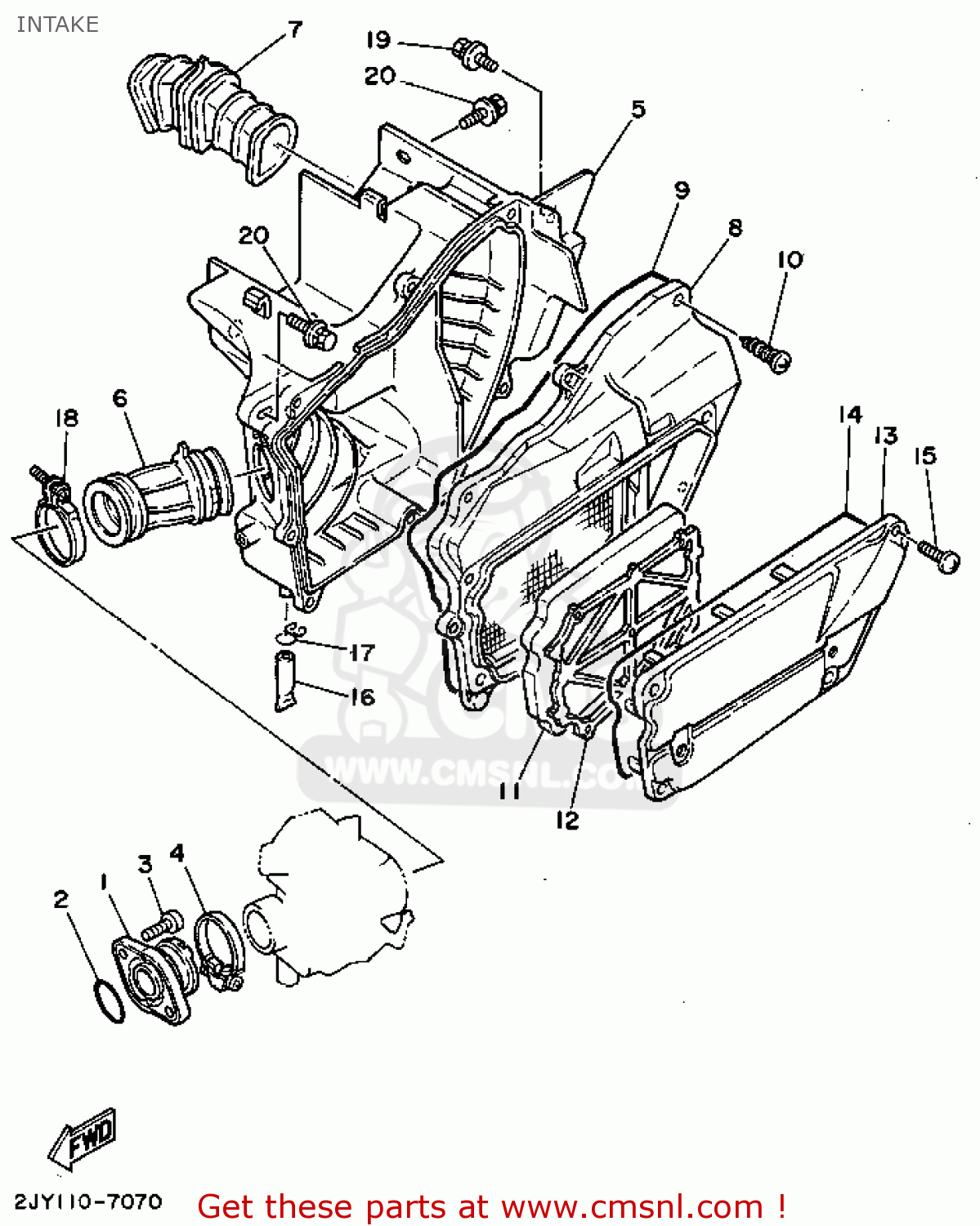 INTAKE

7
19
20
5
9
8
10
20
18
6
14
13
15
17
16
11
12
WWW.CMSNL.COM
3
4
1
2
FWD

2JY110-7070

Get these parts at www.cmsnl.com !