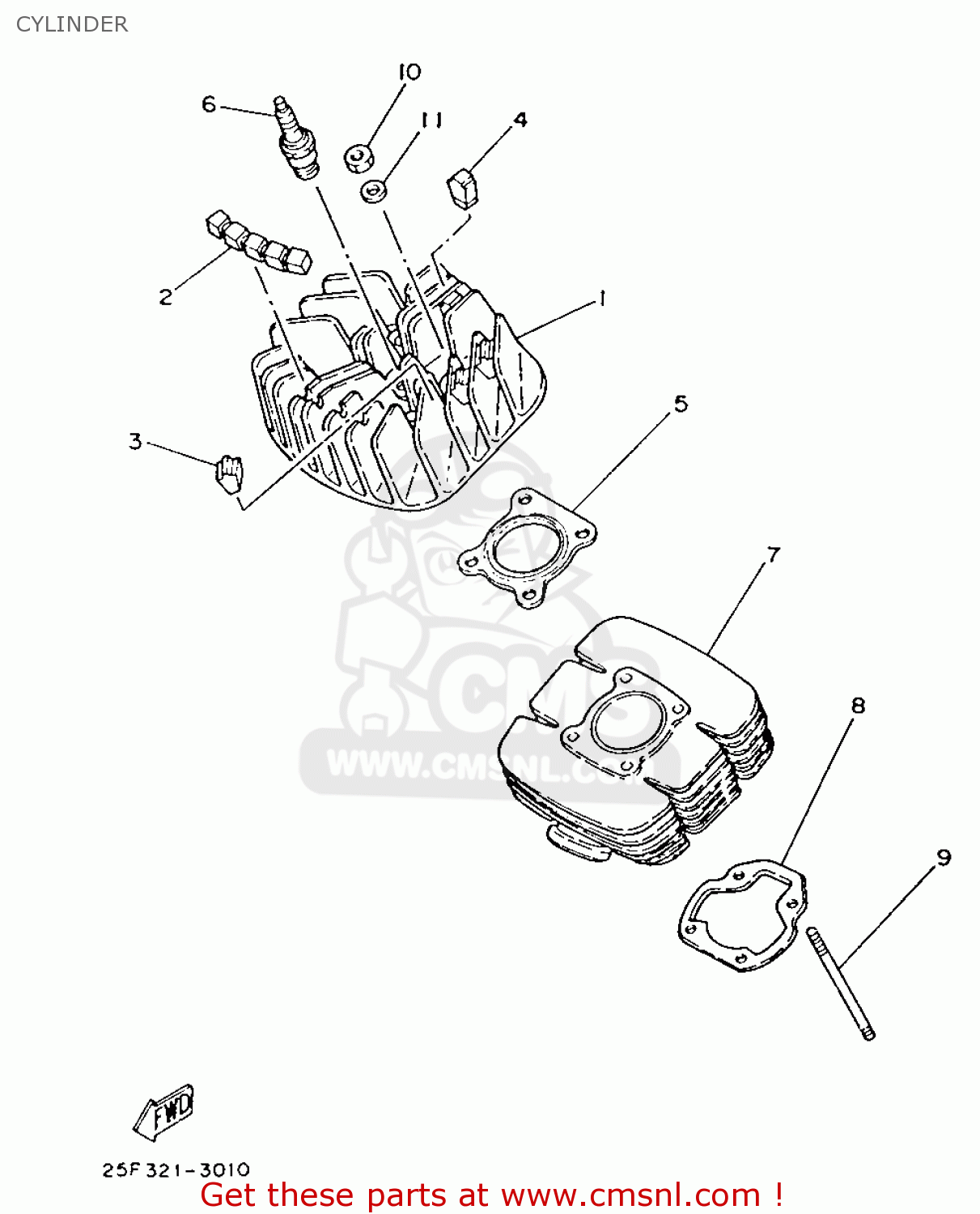 CYLINDER

10
6
11
4
2
1
5
3
7
8
9

CMS
WWW.CMSNL.COM

FWD

25F 321-3010

Get these parts at www.cmsnl.com !