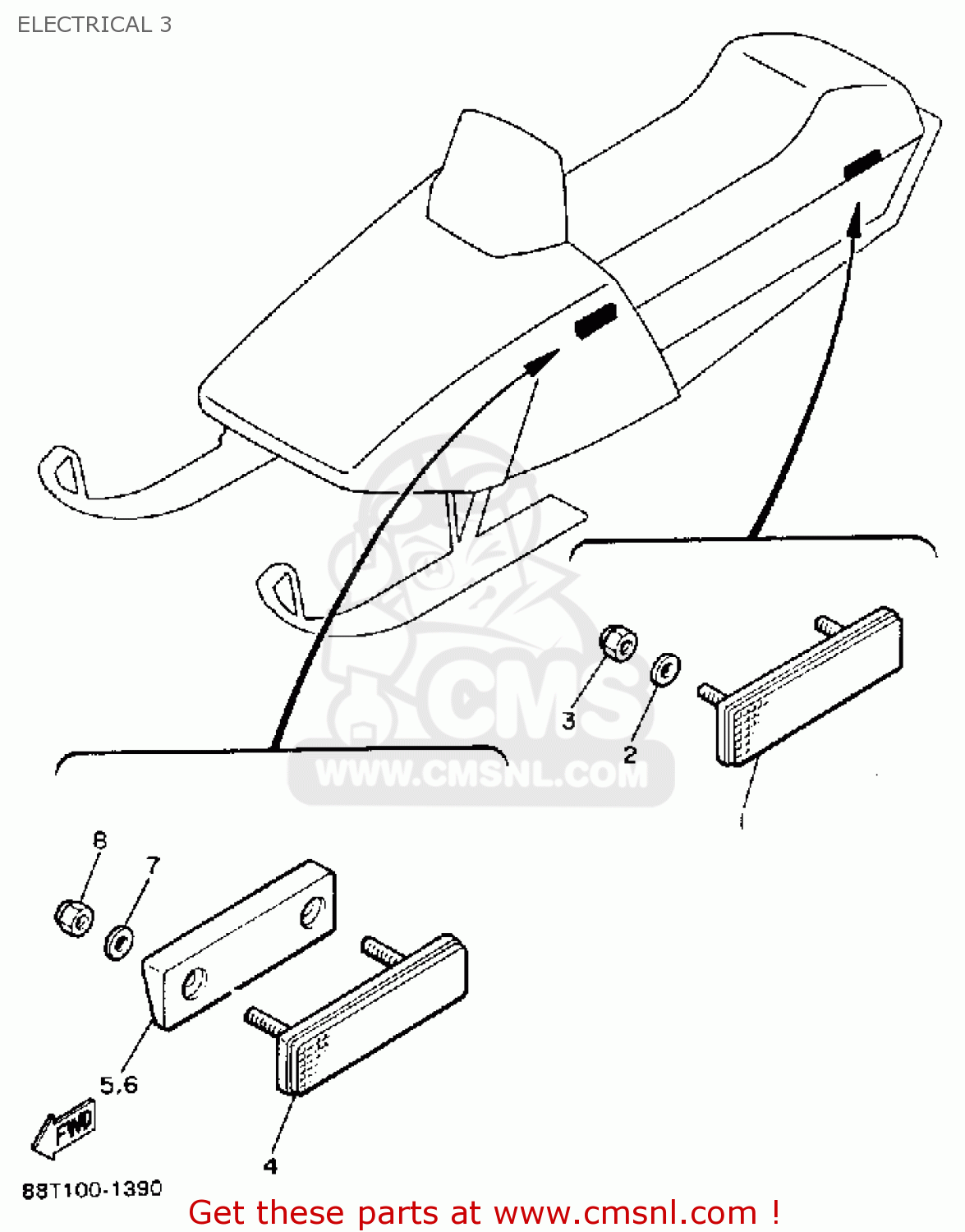 ELECTRICAL 3

CMS
WWW.CMSNL.COM

3
2
8
7
5,6
4
FWD

88T100-1390

Get these parts at www.cmsnl.com !