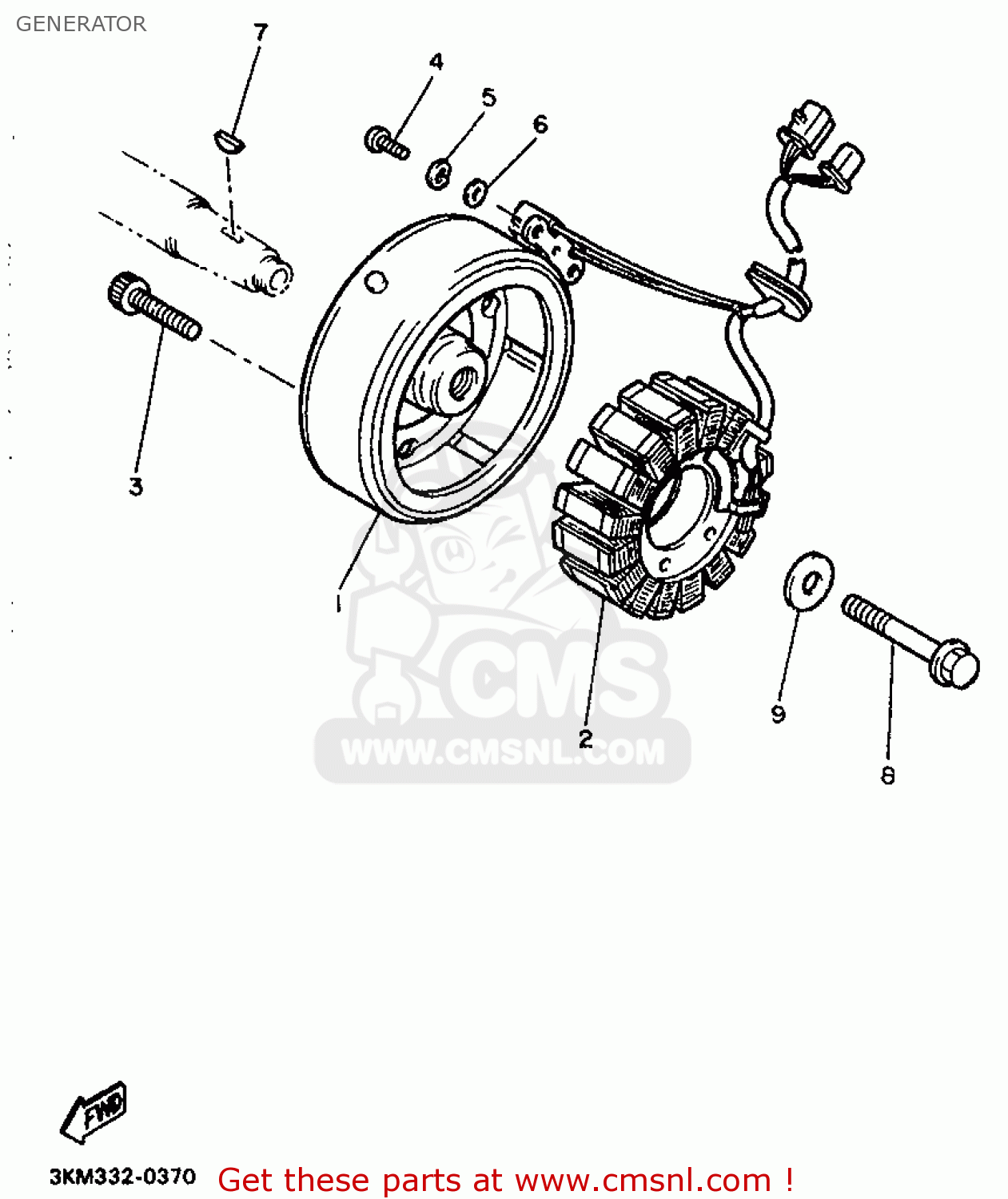 GENERATOR

7
4
5
6
3
1
2
9
8

CMS
WWW.CMSNL.COM

FWD

3KM332-0370

Get these parts at www.cmsnl.com !