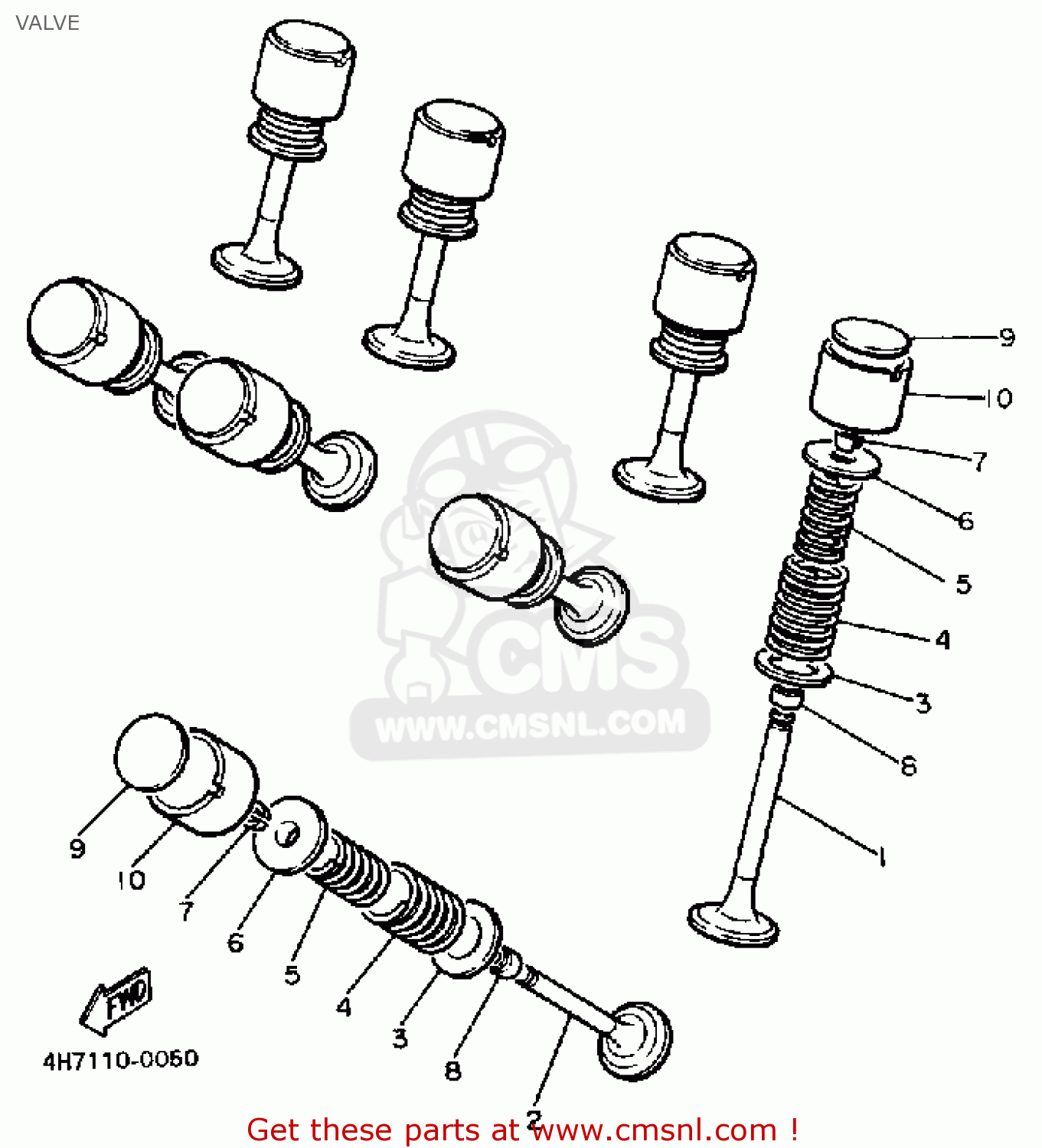 VALVE

9
10
7
6
5
4
3
8
1

CMS
WWW.CMSNL.COM

9
10
7
6
5
4
3
8
2

FWD

4H7110-0050

Get these parts at www.cmsnl.com !