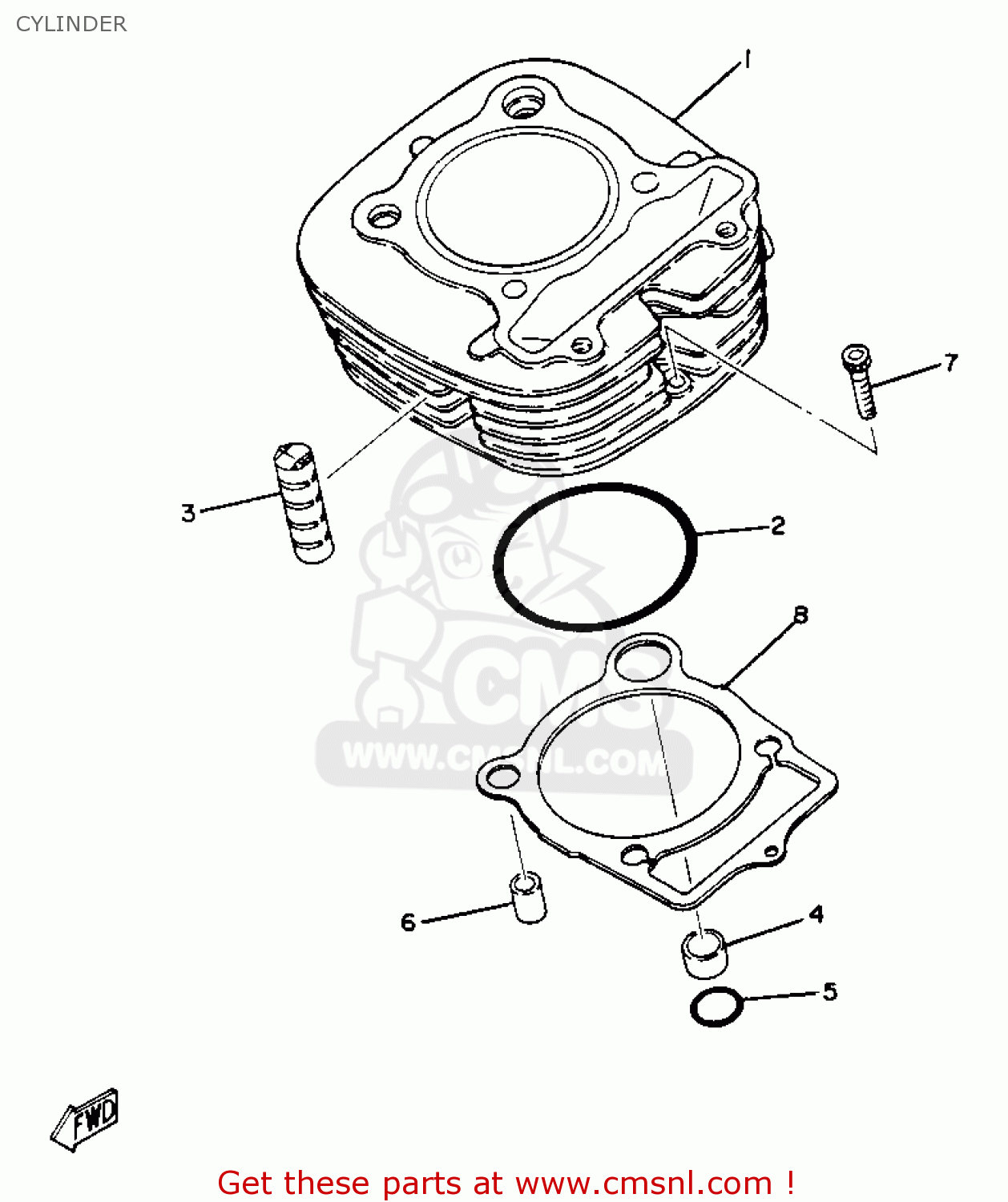 CYLINDER

1

7

3

2

8

CMS
WWW.CMSNL.COM

6

4

5

FWD

Get these parts at www.cmsnl.com !