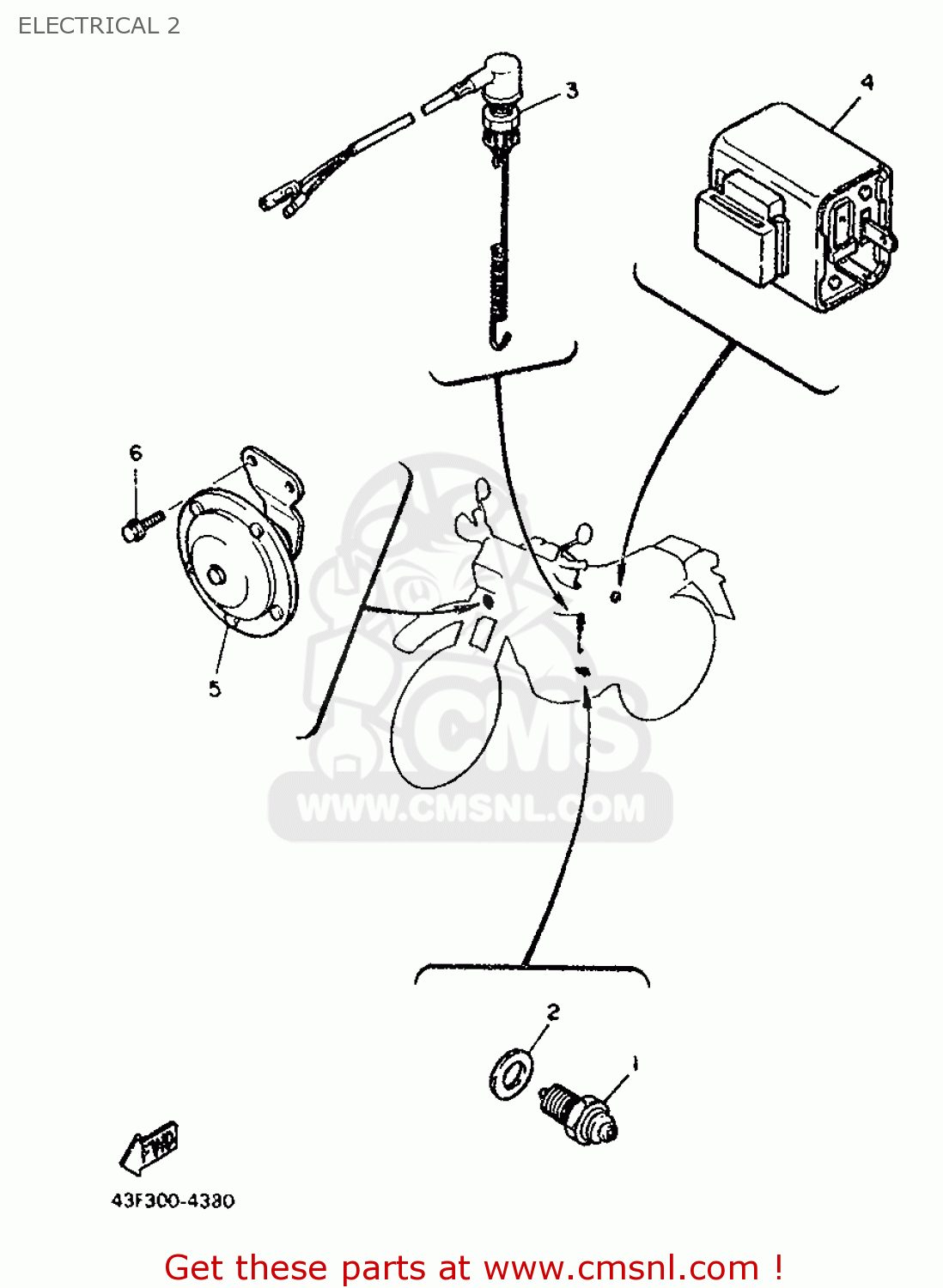 ELECTRICAL 2

3

4

6

5

CMS
WWW.CMSNL.COM

2

1

FWD

43F300-4380

Get these parts at www.cmsnl.com !