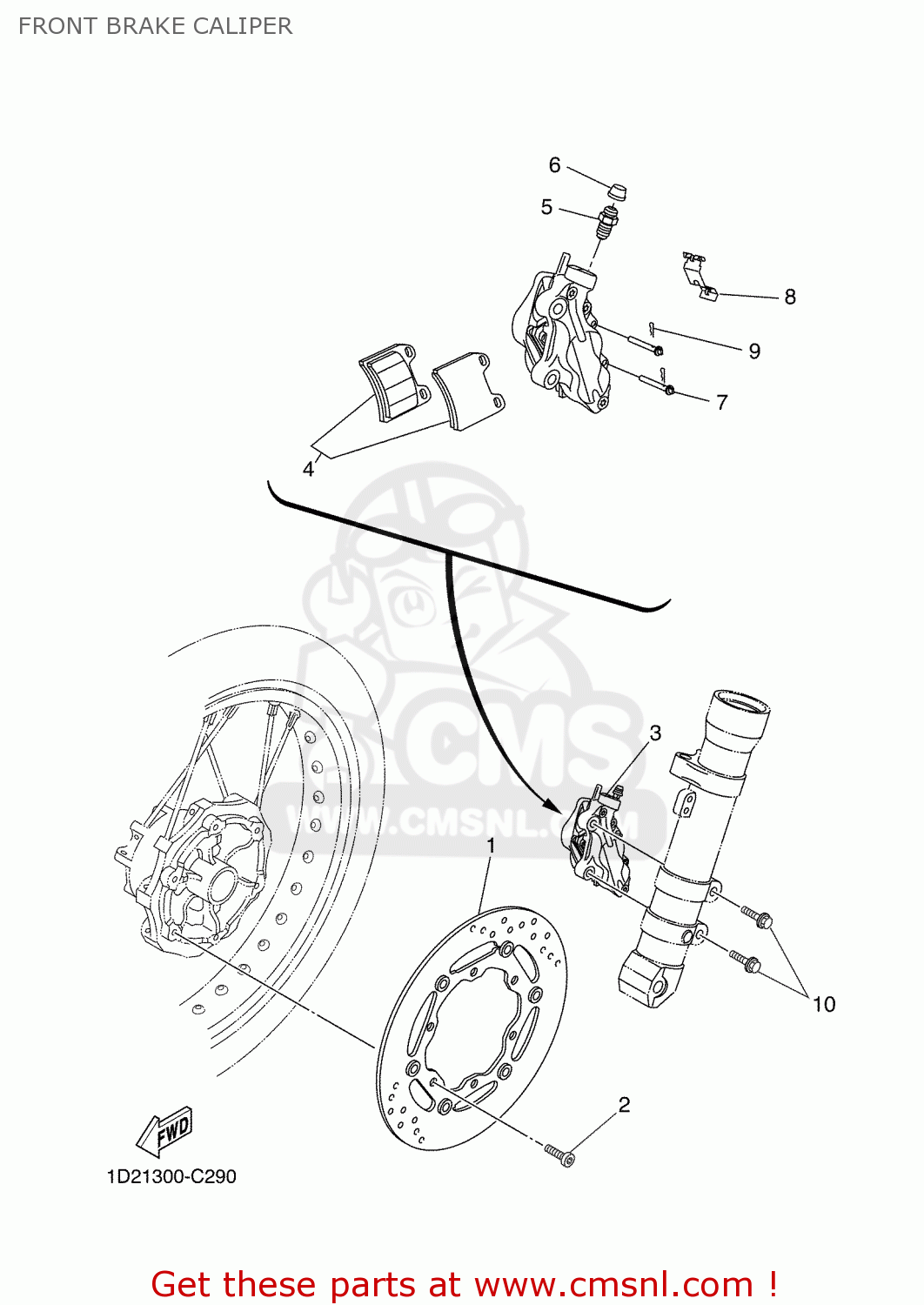 FRONT BRAKE CALIPER

6
5
8
9
7
4
CMS
WWW.CMSNL.COM
3
1
10
2
FWD
1D21300-C290

Get these parts at www.cmsnl.com !