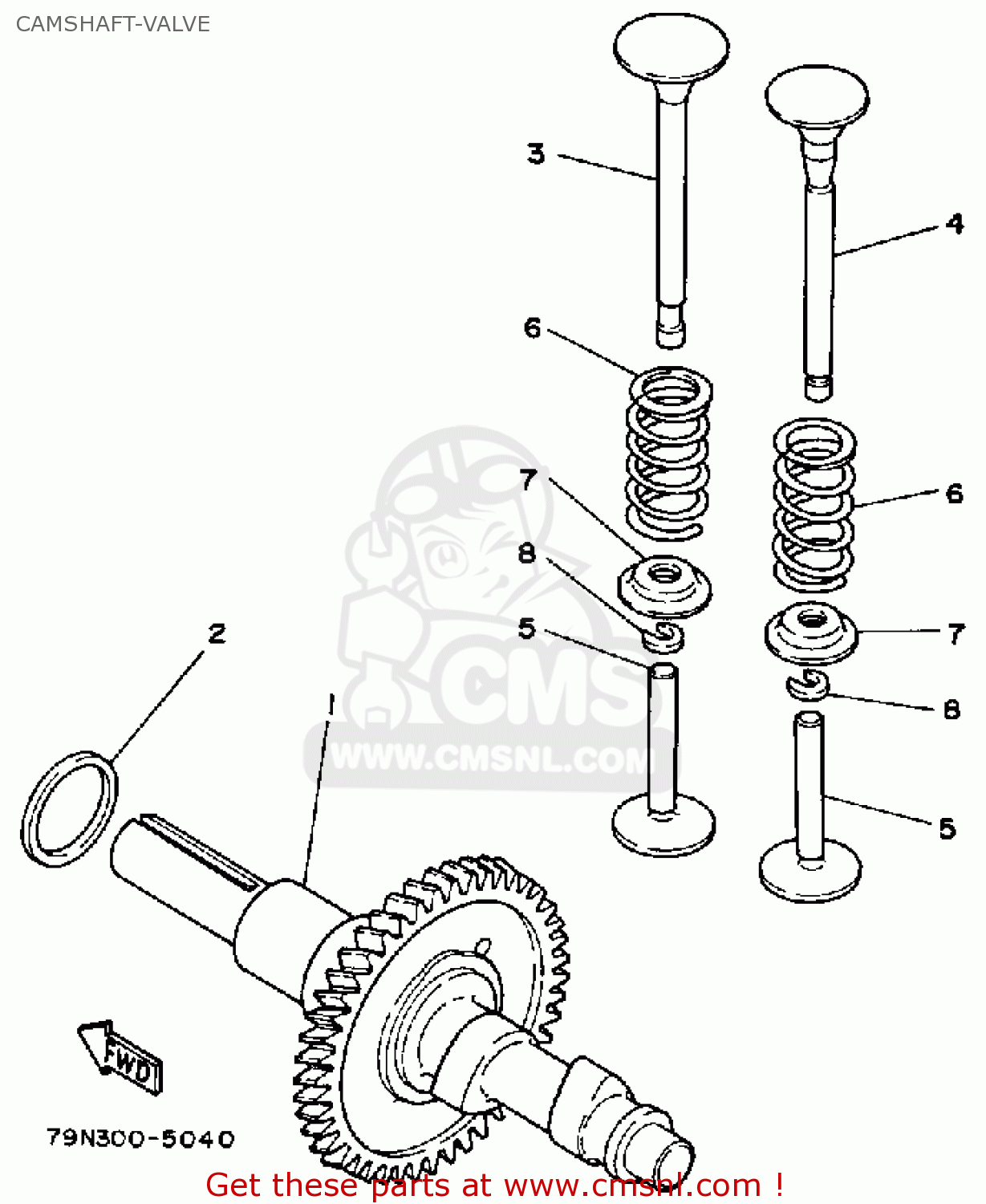 CAMSHAFT-VALVE

3
4
6
7
8
5
6
7
8
5
2
1
CMS
WWW.CMSNL.COM
FWD
79N300-5040

Get these parts at www.cmsnl.com !