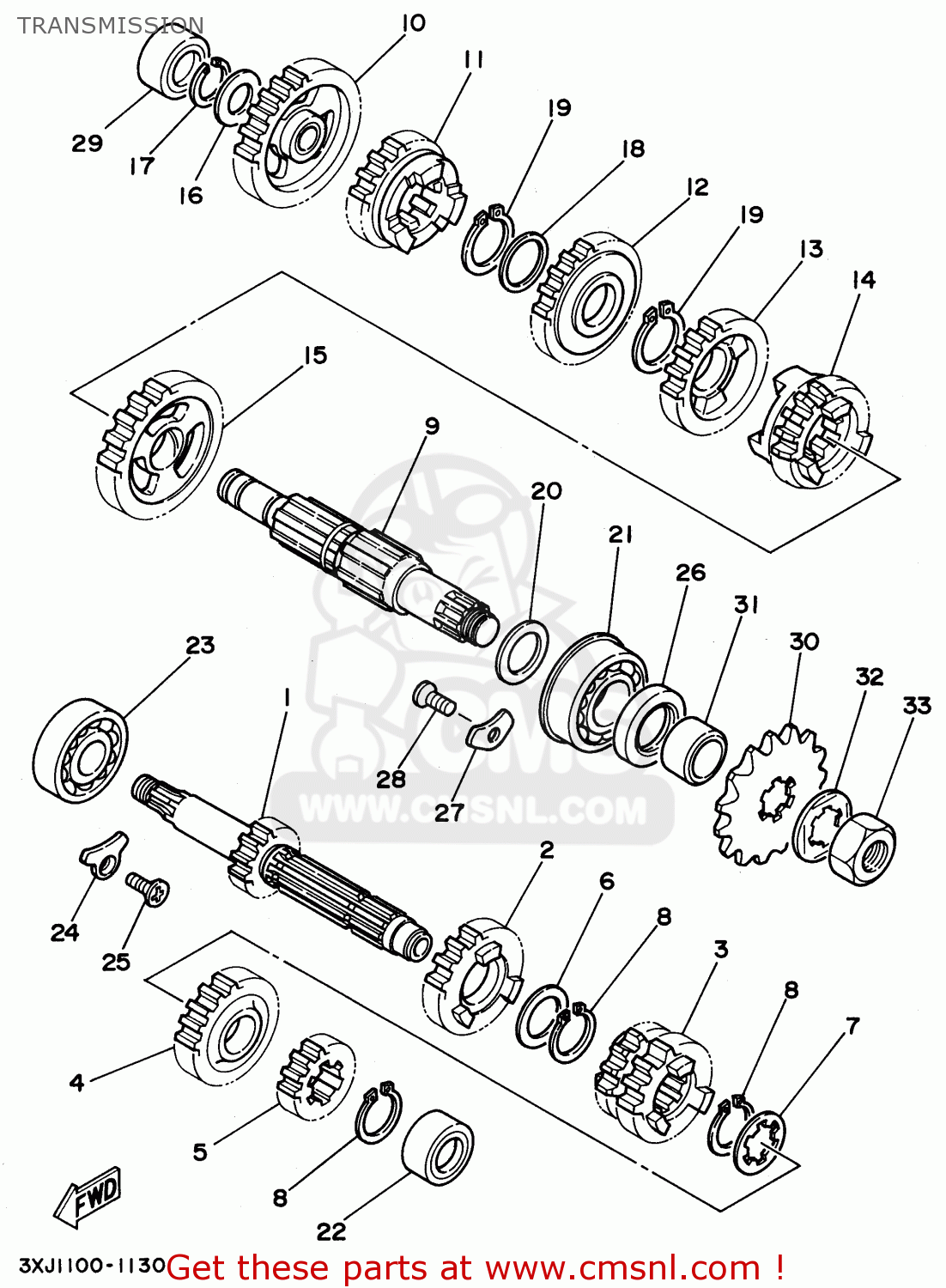 TRANSMISSION

10
11
19
18
12
19
13
14
29
17
16
15
9
20
21
26
31
30
32
33
23
1
28
27
WWW.CMSNL.COM
2
6
8
3
8
7
24
25
4
5
8
22
FWD

3XJ1100-1130
Get these parts at www.cmsnl.com !